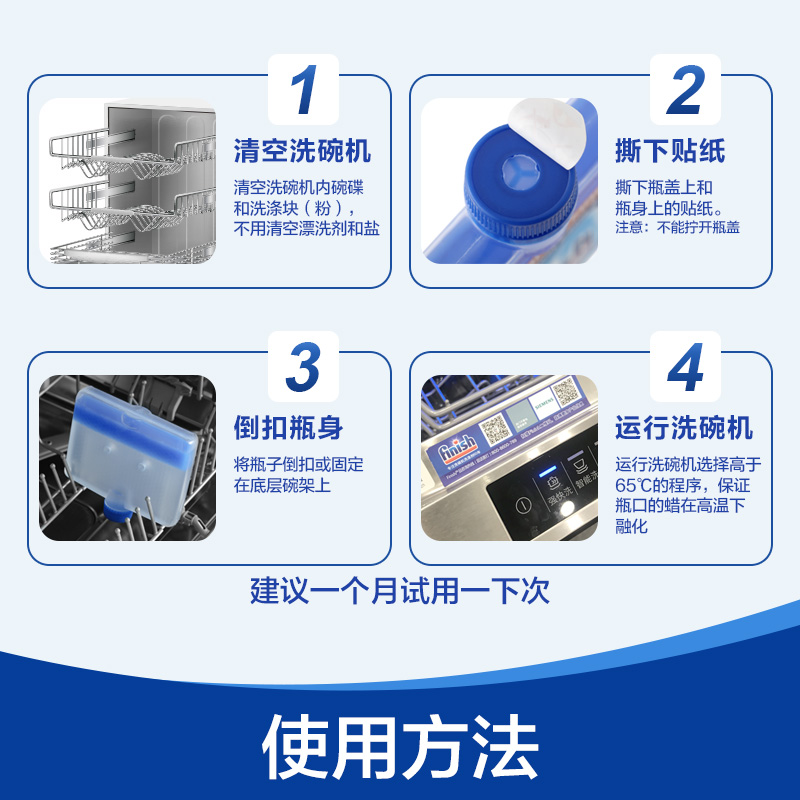 1

清空洗碗机

清空洗碗机内碗碟和洗涤块（粉），不用清空漂洗剂和盐

2

撕下贴纸

撕下瓶盖上和瓶身上的贴纸。
注意：不能拧开瓶盖

3

倒扣瓶身

将瓶子倒扣或固定在底层碗架上

4

运行洗碗机

运行洗碗机选择高于65℃的程序，保证瓶口的蜡在高温下融化

finish

SIEMENS

强快洗

智能洗

建议一个月试用一下次

使用方法