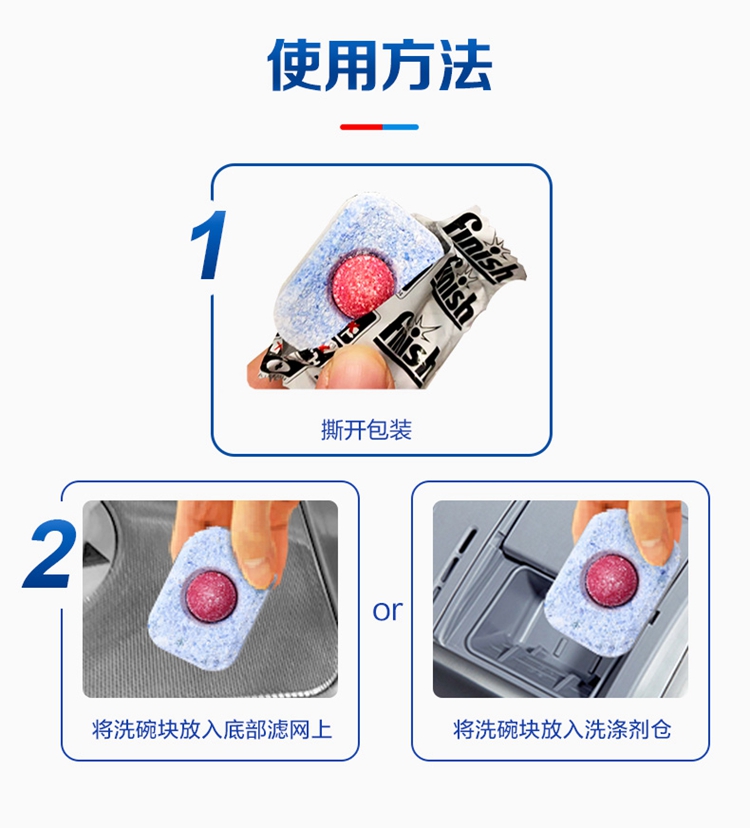 使用方法

1

finish

finish

finish

撕开包装

2

将洗碗块放入底部滤网上

or

将洗碗块放入洗涤剂仓