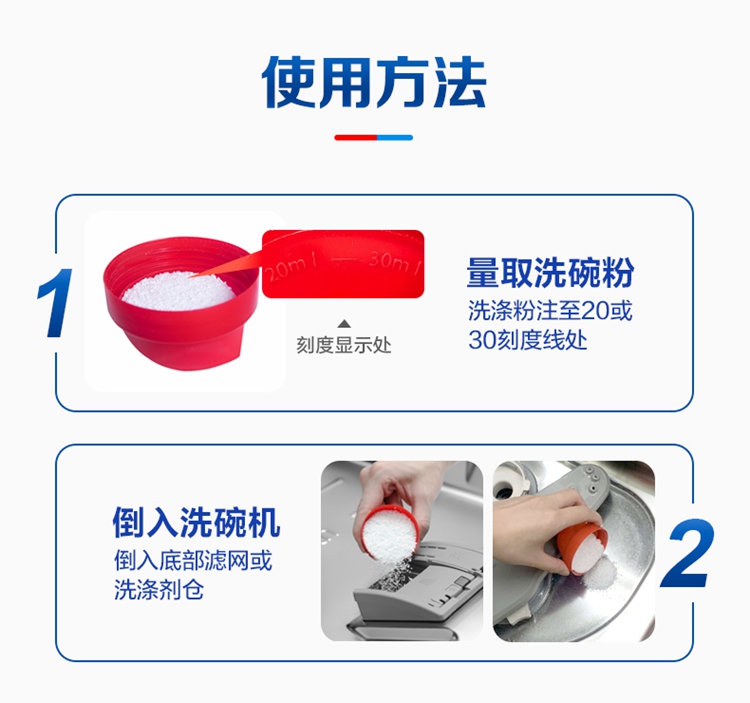 使用方法

1

20ml — 30ml

刻度显示处

量取洗碗粉
洗涤粉注至20或30刻度线处

倒入洗碗机
倒入底部滤网或洗涤剂仓

2