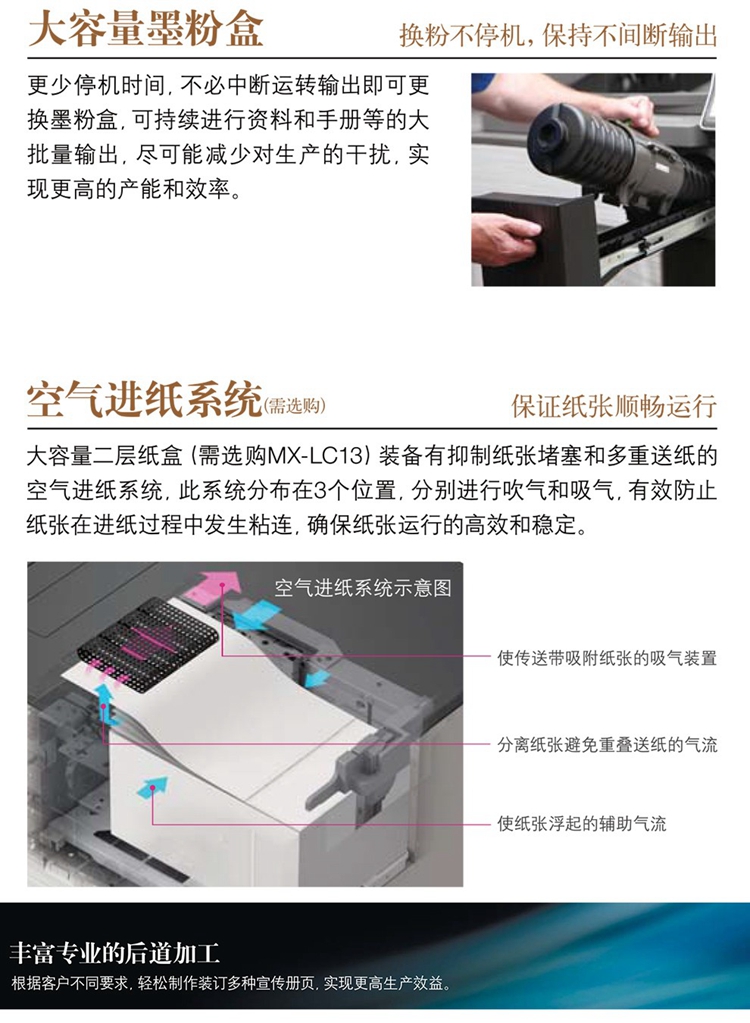 大容量墨粉盒

换粉不停机，保持不间断输出

更少停机时间，不必中断运转输出即可更换墨粉盒，可持续进行资料和手册等的大批量输出，尽可能减少对生产的干扰，实现更高的产能和效率。

空气进纸系统(需选购)

保证纸张顺畅运行

大容量二层纸盒（需选购MX-LC13）装备有抑制纸张堵塞和多重送纸的空气进纸系统，此系统分布在3个位置，分别进行吹气和吸气，有效防止纸张在进纸过程中发生粘连，确保纸张运行的高效和稳定。

空气进纸系统示意图

使传送带吸附纸张的吸气装置

分离纸张避免重叠送纸的气流

使纸张浮起的辅助气流

丰富专业的后道加工

根据客户不同要求，轻松制作装订多种宣传册页，实现更高生产效益。