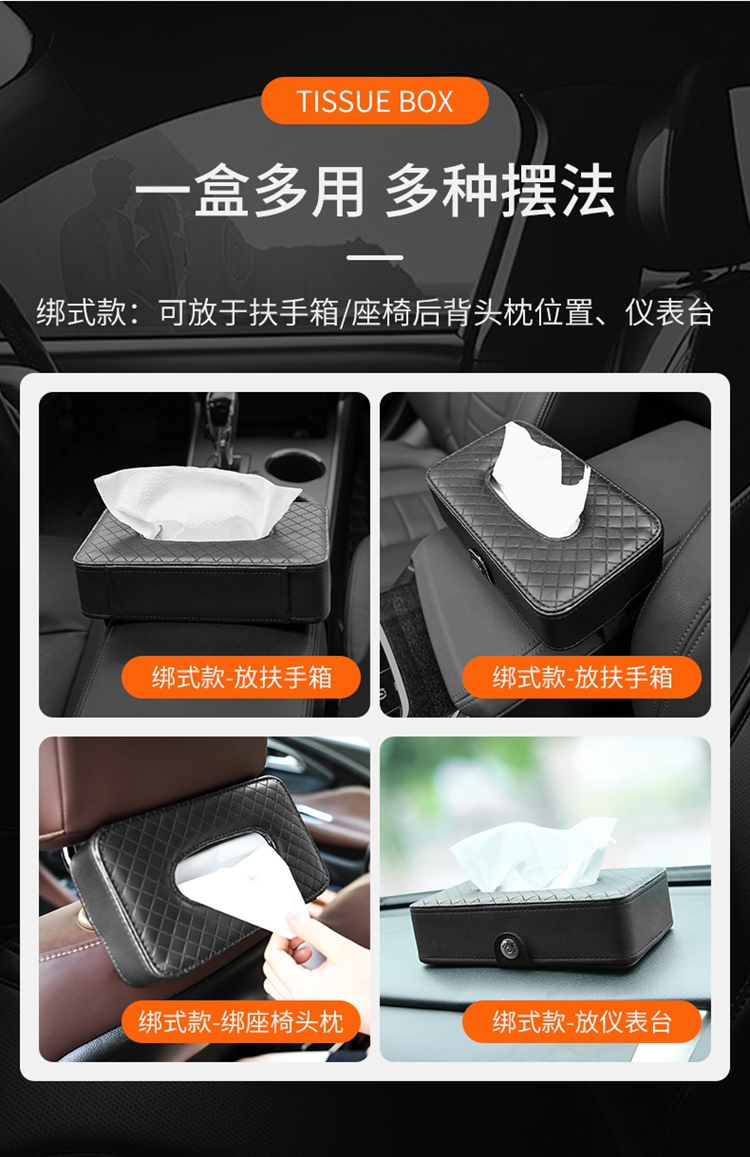 TISSUE BOX

一盒多用 多种摆法

绑式款：可放于扶手箱/座椅后背头枕位置、仪表台

绑式款-放扶手箱

绑式款-放扶手箱

绑式款-绑座椅头枕

绑式款-放仪表台