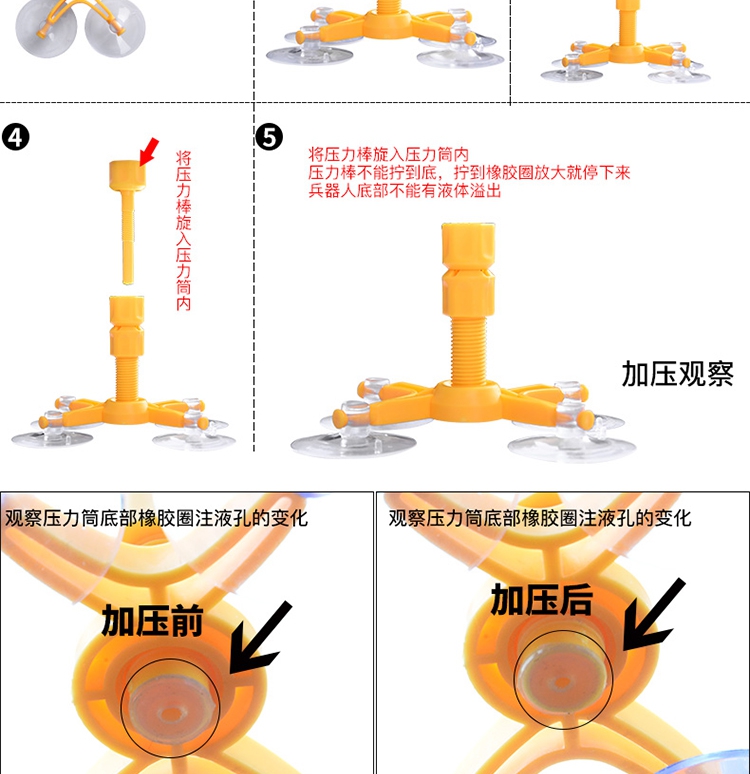 4

将压力棒旋入压力筒内

5

将压力棒旋入压力筒内
压力棒不能拧到底，拧到橡胶圈放大就停下来
兵器人底部不能有液体溢出

加压观察

观察压力筒底部橡胶圈注液孔的变化

加压前

观察压力筒底部橡胶圈注液孔的变化

加压后