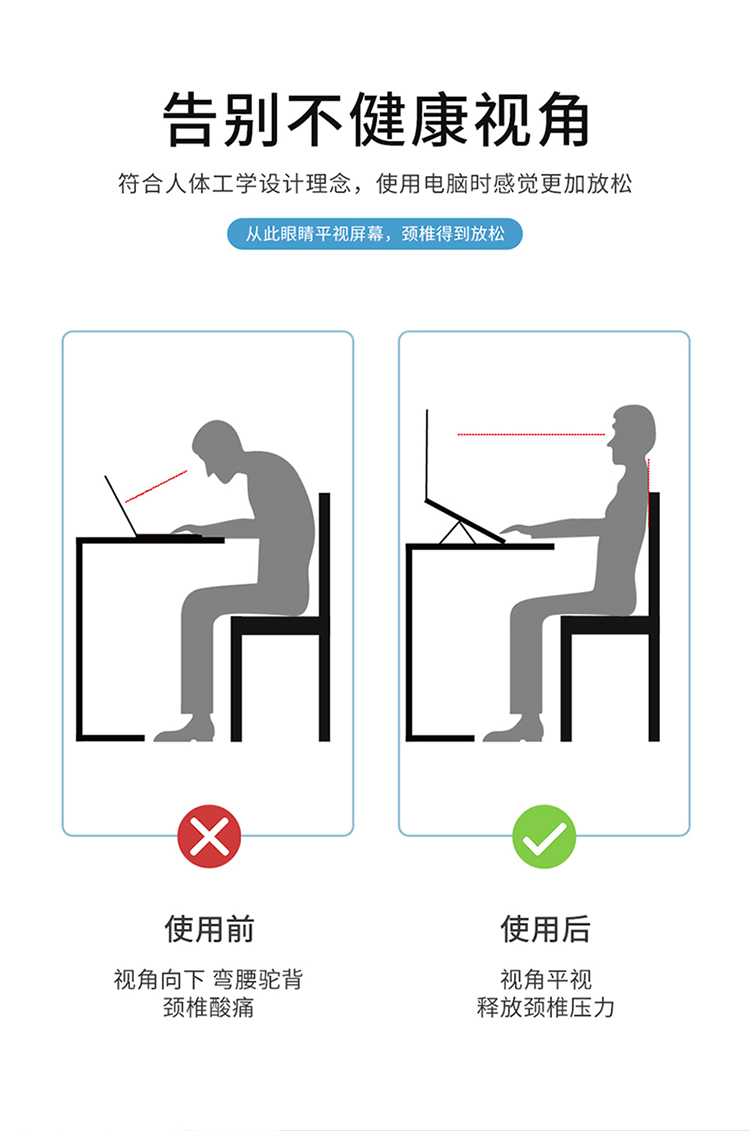 告别不健康视角

符合人体工学设计理念，使用电脑时感觉更加放松

从此眼睛平视屏幕，颈椎得到放松

使用前

视角向下 弯腰驼背
颈椎酸痛

使用后

视角平视
释放颈椎压力