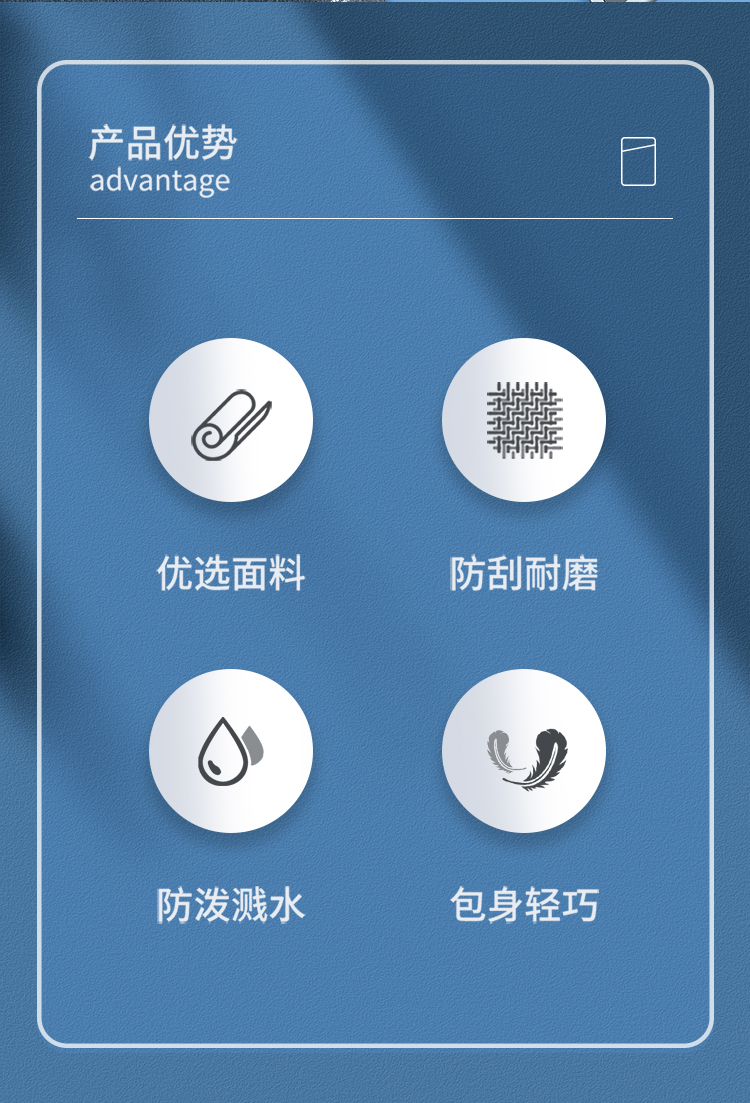 产品优势
advantage

优选面料

防刮耐磨

防泼溅水

包身轻巧