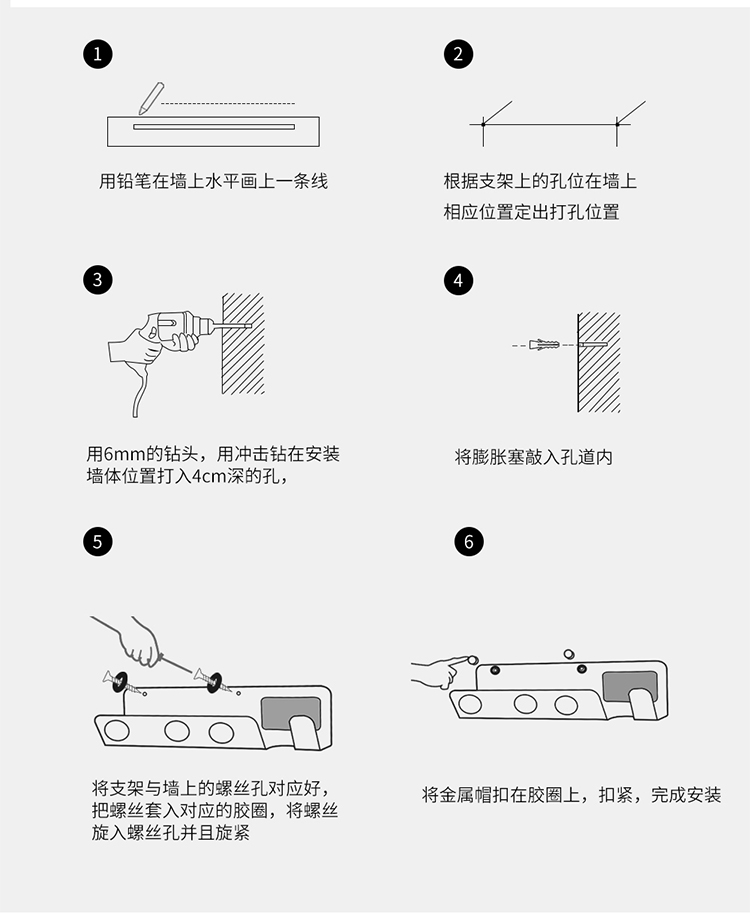 1

用铅笔在墙上水平画上一条线

2

根据支架上的孔位在墙上相应位置定出打孔位置

3

用6mm的钻头，用冲击钻在安装墙体位置打入4cm深的孔，

4

将膨胀塞敲入孔道内

5

将支架与墙上的螺丝孔对应好，把螺丝套入对应的胶圈，将螺丝旋入螺丝孔并且旋紧

6

将金属帽扣在胶圈上，扣紧，完成安装