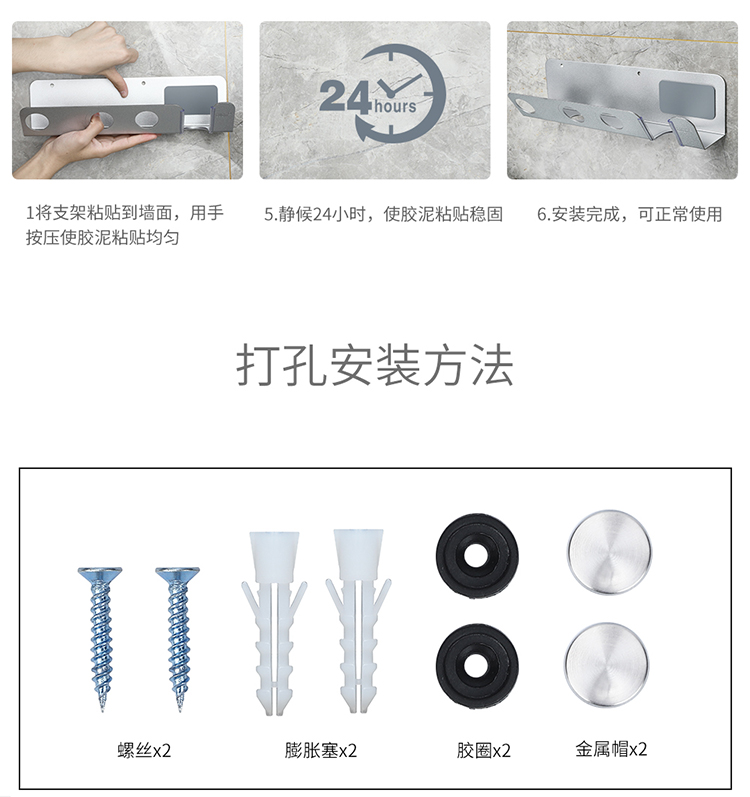 24 hours

1将支架粘贴到墙面，用手按压使胶泥粘贴均匀

5.静候24小时，使胶泥粘贴稳固

6.安装完成，可正常使用

打孔安装方法

螺丝x2

膨胀塞x2

胶圈x2

金属帽x2