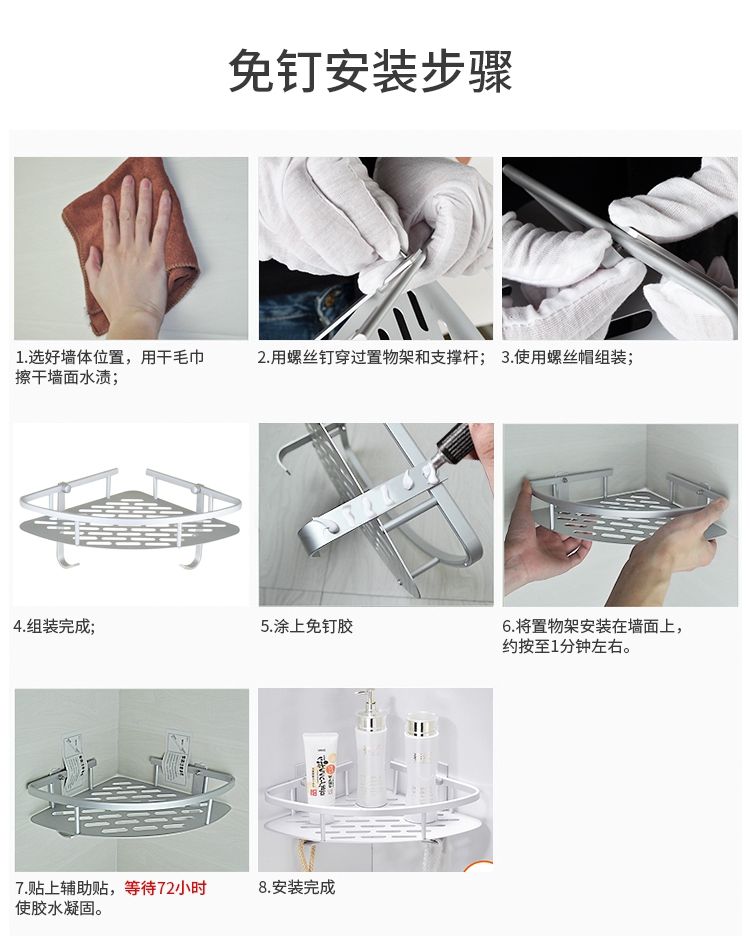 免钉安装步骤

1.选好墙体位置，用干毛巾擦干墙面水渍；

2.用螺丝钉穿过置物架和支撑杆；

3.使用螺丝帽组装；

4.组装完成；

5.涂上免钉胶

6.将置物架安装在墙面上，约按至1分钟左右。

7.贴上辅助贴，等待72小时使胶水凝固。

8.安装完成