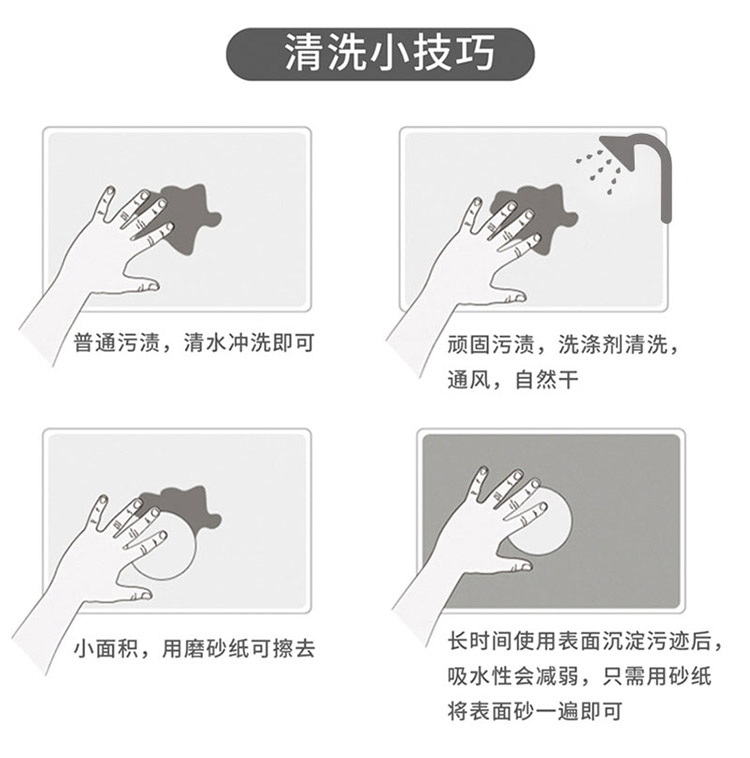 清洗小技巧

普通污渍，清水冲洗即可

顽固污渍，洗涤剂清洗，通风，自然干

小面积，用磨砂纸可擦去

长时间使用表面沉淀污迹后，吸水性会减弱，只需用砂纸将表面砂一遍即可