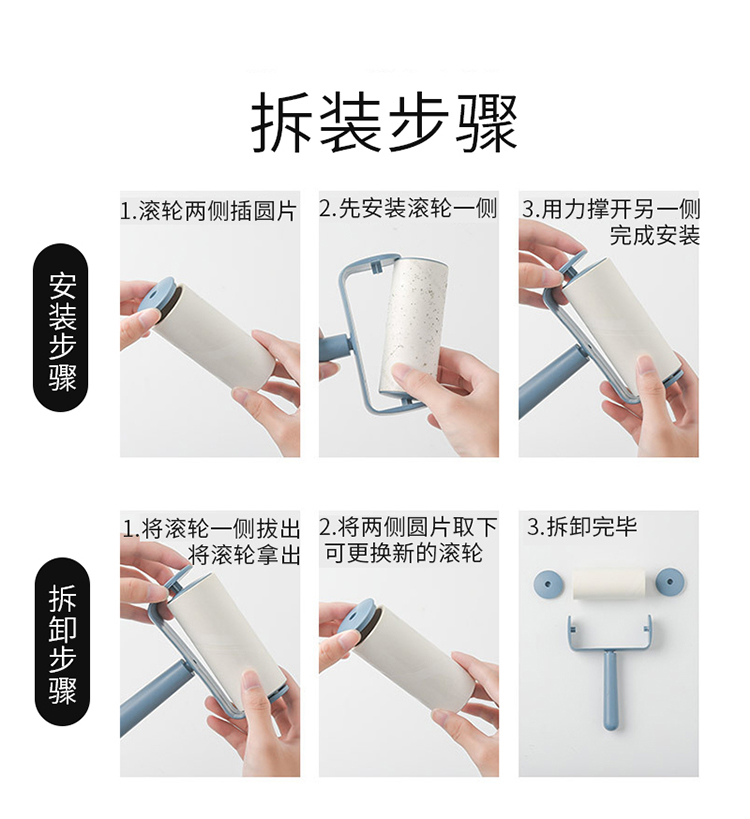 拆装步骤

安装步骤

1.滚轮两侧插圆片

2.先安装滚轮一侧

3.用力撑开另一侧 完成安装

拆卸步骤

1.将滚轮一侧拔出 将滚轮拿出

2.将两侧圆片取下 可更换新的滚轮

3.拆卸完毕