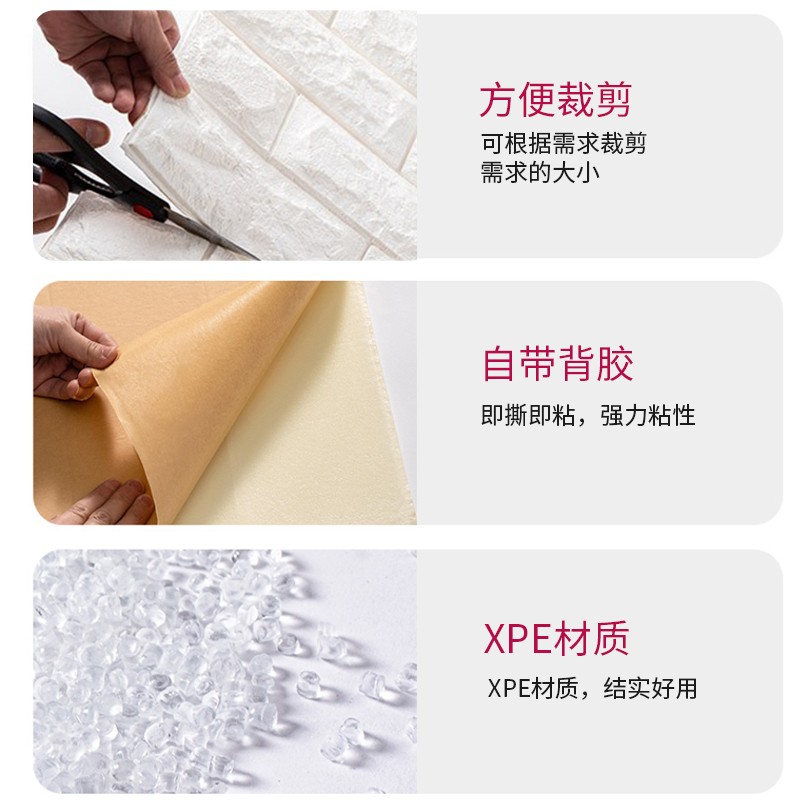 方便裁剪

可根据需求裁剪
需求的大小

自带背胶

即撕即粘，强力粘性

XPE材质

XPE材质，结实好用