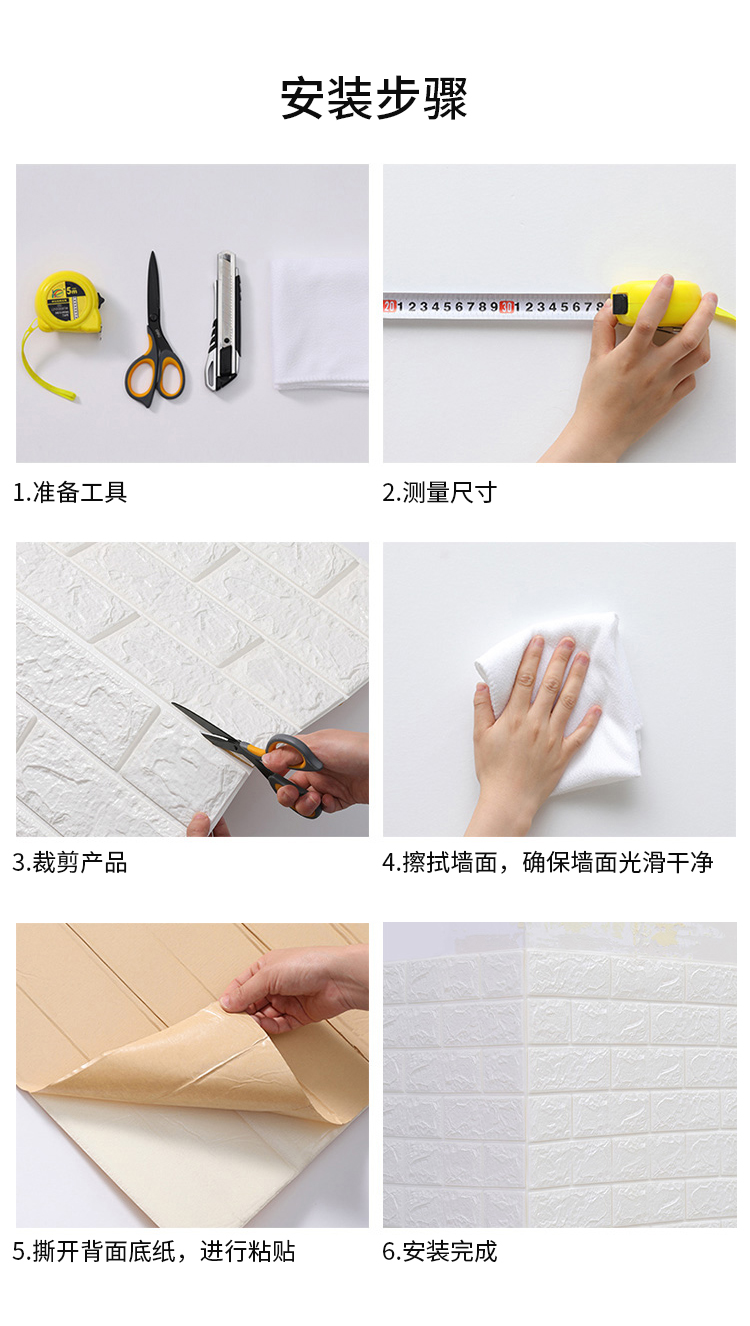 安装步骤

5m

20 1 2 3 4 5 6 7 8 9 30 1 2 3 4 5 6 7 8

1.准备工具

2.测量尺寸

3.裁剪产品

4.擦拭墙面，确保墙面光滑干净

5.撕开背面底纸，进行粘贴

6.安装完成