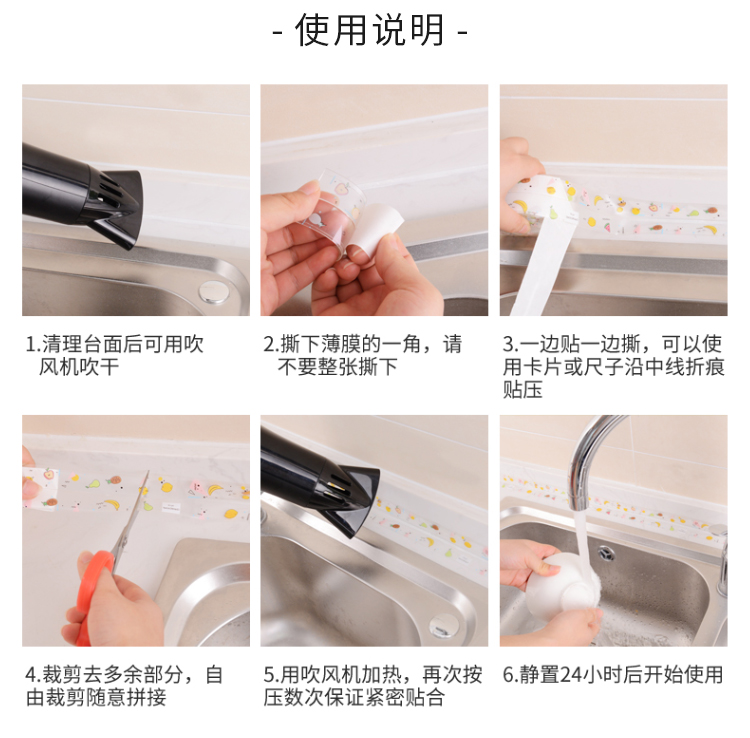 - 使用说明 -

1.清理台面后可用吹风机吹干

2.撕下薄膜的一角，请不要整张撕下

3.一边贴一边撕，可以使用卡片或尺子沿中线折痕贴压

4.裁剪去多余部分，自由裁剪随意拼接

5.用吹风机加热，再次按压数次保证紧密贴合

6.静置24小时后开始使用