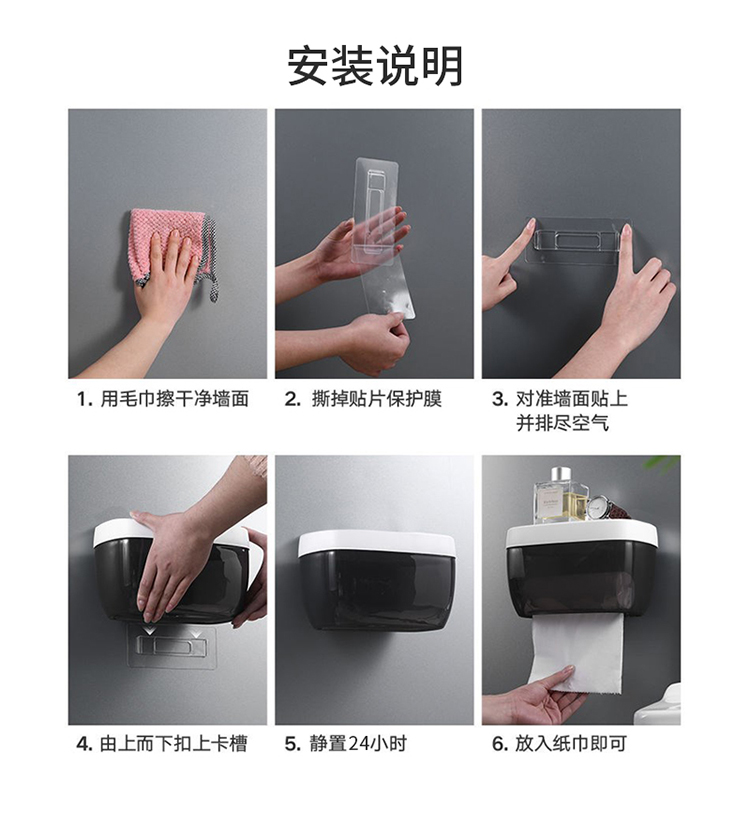 安装说明

1. 用毛巾擦干净墙面

2. 撕掉贴片保护膜

3. 对准墙面贴上并排尽空气

4. 由上而下扣上卡槽

5. 静置24小时

6. 放入纸巾即可