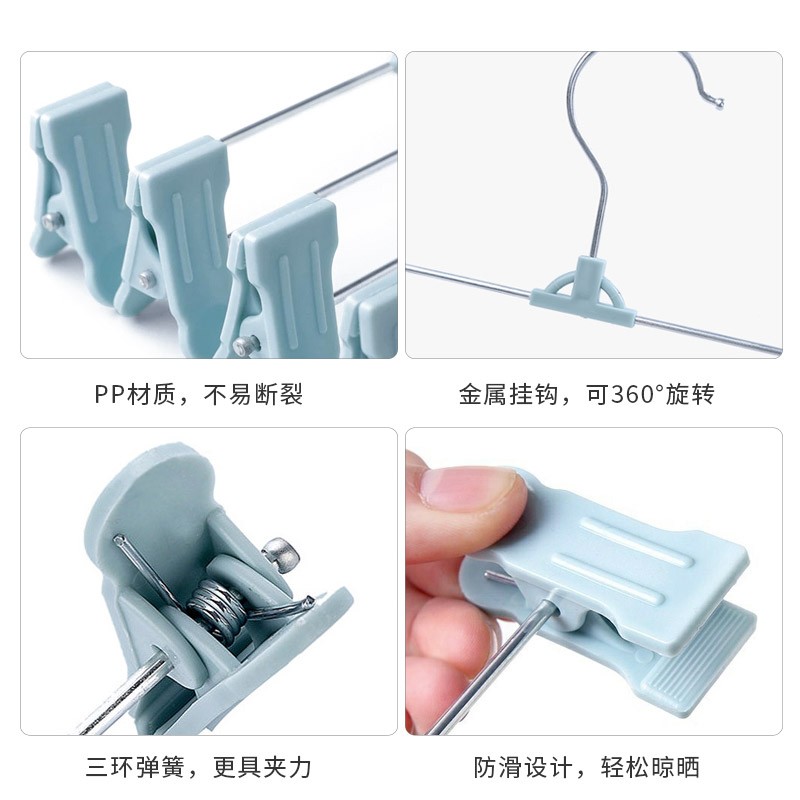 PP材质，不易断裂

金属挂钩，可360°旋转

三环弹簧，更具夹力

防滑设计，轻松晾晒