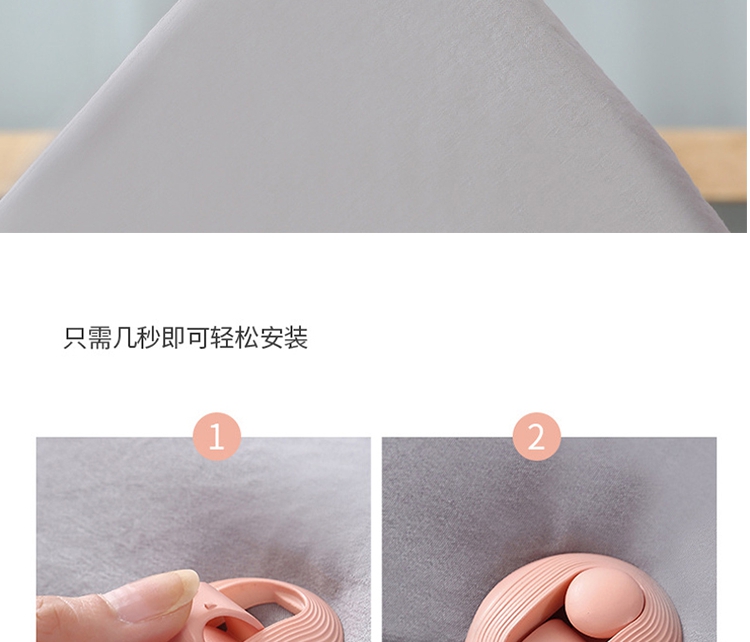 只需几秒即可轻松安装

1

2