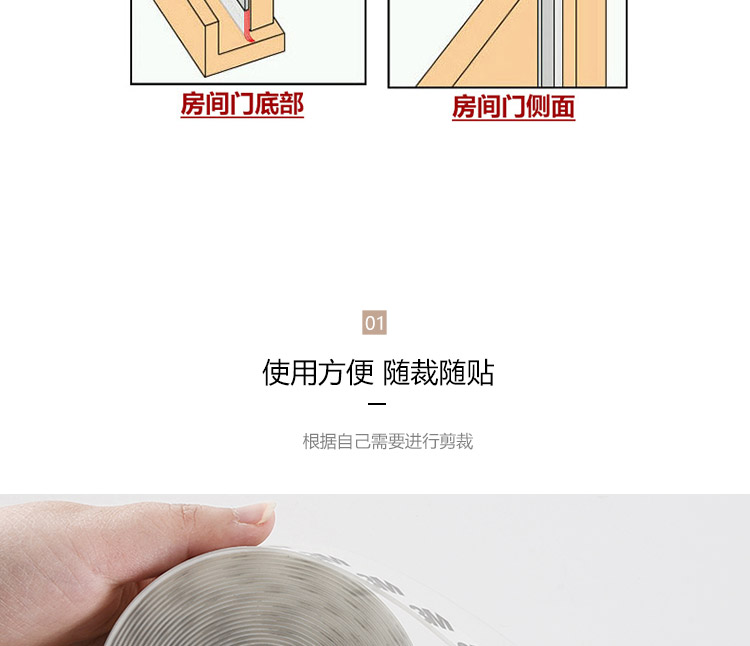 房间门底部

房间门侧面

01

使用方便 随裁随贴

根据自己需要进行剪裁

3M