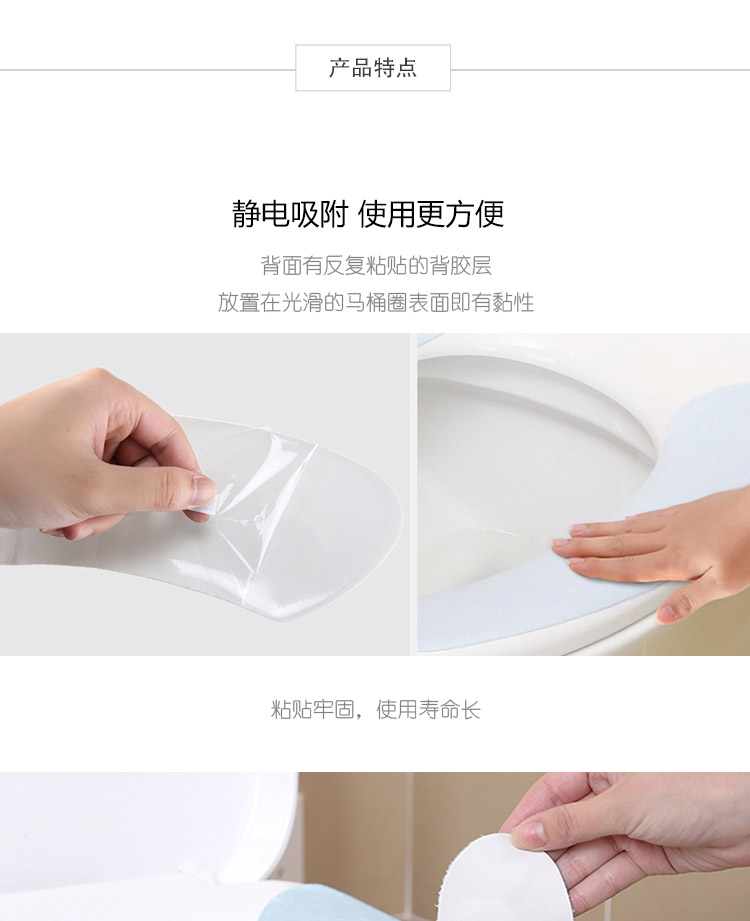 产品特点

静电吸附 使用更方便

背面有反复粘贴的背胶层
放置在光滑的马桶圈表面即有黏性

粘贴牢固，使用寿命长