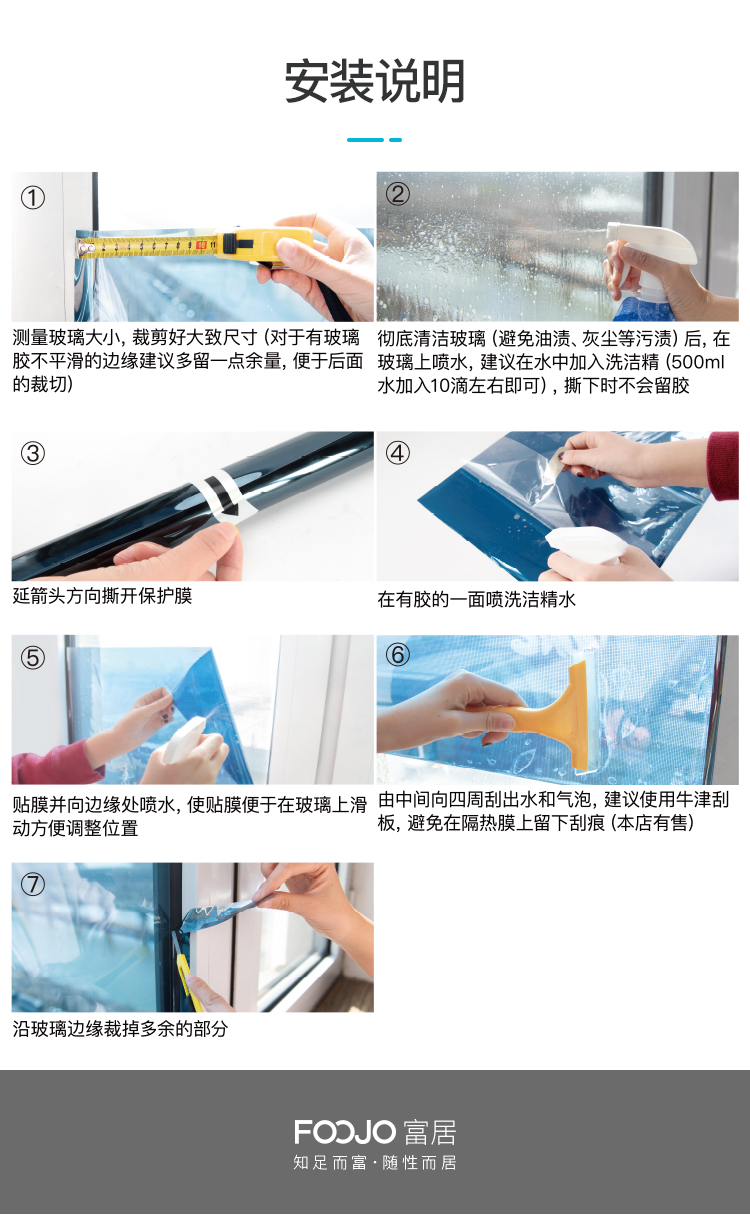 安装说明

①

测量玻璃大小，裁剪好大致尺寸（对于有玻璃胶不平滑的边缘建议多留一点余量，便于后面的裁切）

②

彻底清洁玻璃（避免油渍、灰尘等污渍）后，在玻璃上喷水，建议在水中加入洗洁精（500ml水加入10滴左右即可），撕下时不会留胶

③

延箭头方向撕开保护膜

④

在有胶的一面喷洗洁精水

⑤

贴膜并向边缘处喷水，使贴膜便于在玻璃上滑动方便调整位置

⑥

由中间向四周刮出水和气泡，建议使用牛津刮板，避免在隔热膜上留下刮痕（本店有售）

⑦

沿玻璃边缘裁掉多余的部分

FOOJO 富居
知足而富·随性而居