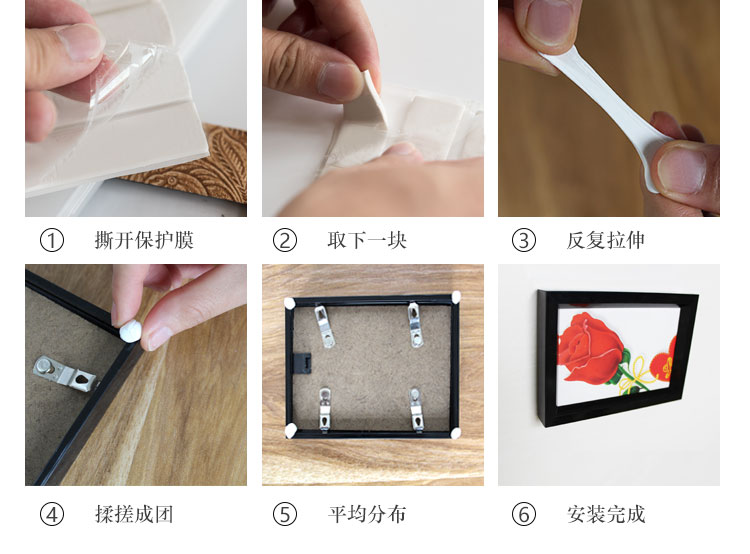 ① 撕开保护膜

② 取下一块

③ 反复拉伸

④ 揉搓成团

⑤ 平均分布

⑥ 安装完成