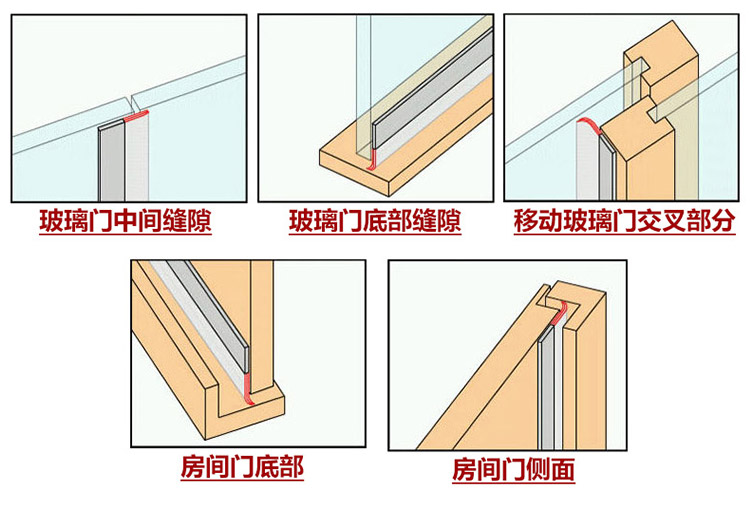 玻璃门中间缝隙

玻璃门底部缝隙

移动玻璃门交叉部分

房间门底部

房间门侧面