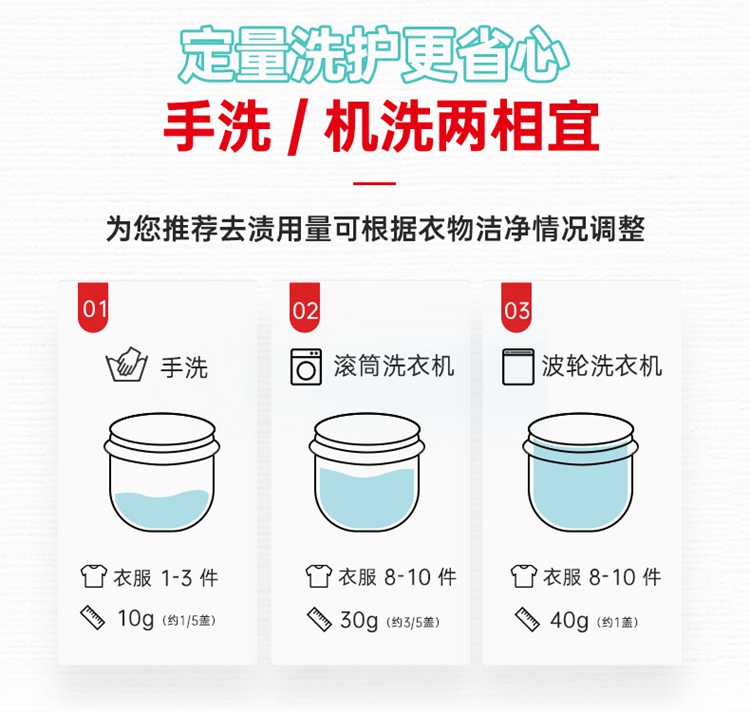 定量洗护更省心
手洗 / 机洗两相宜

为您推荐去渍用量可根据衣物洁净情况调整

01
手洗
衣服 1-3 件
10g (约1/5盖)

02
滚筒洗衣机
衣服 8-10 件
30g (约3/5盖)

03
波轮洗衣机
衣服 8-10 件
40g (约1盖)