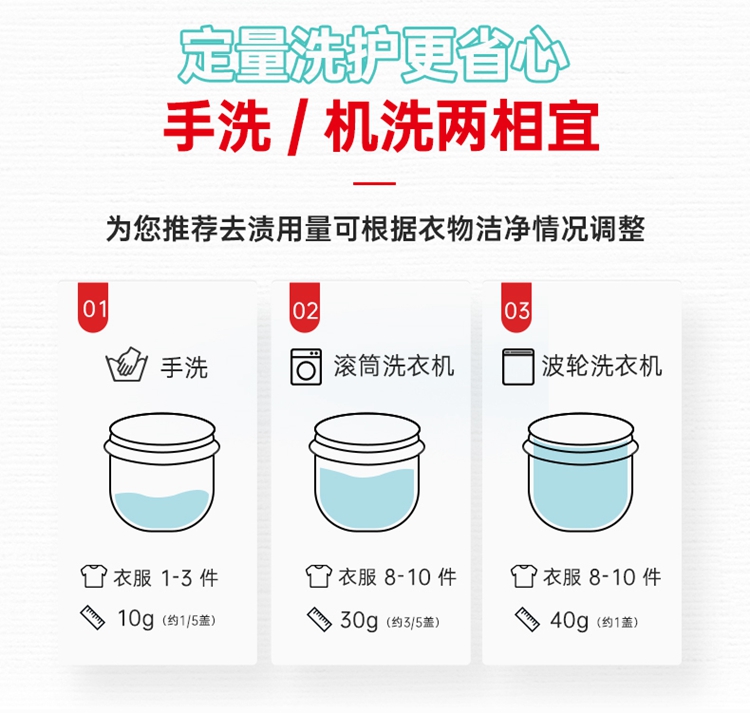 定量洗护更省心
手洗 / 机洗两相宜

为您推荐去渍用量可根据衣物洁净情况调整

01
手洗
衣服 1-3 件
10g (约1/5盖)

02
滚筒洗衣机
衣服 8-10 件
30g (约3/5盖)

03
波轮洗衣机
衣服 8-10 件
40g (约1盖)