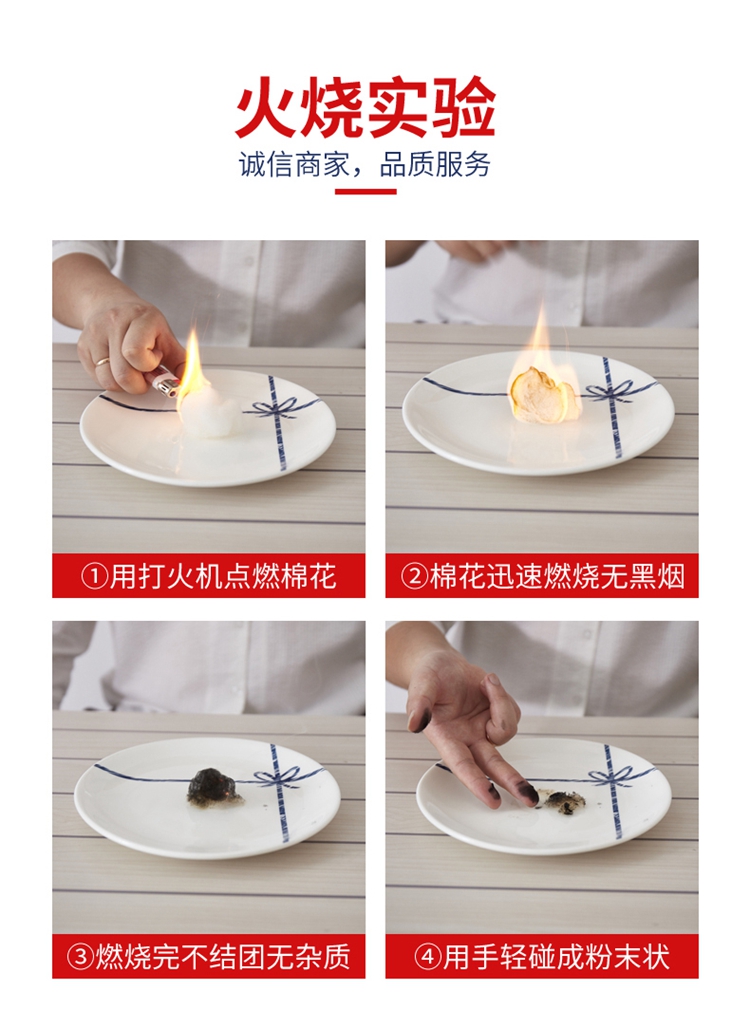 火烧实验

诚信商家，品质服务

①用打火机点燃棉花

②棉花迅速燃烧无黑烟

③燃烧完不结团无杂质

④用手轻碰成粉末状