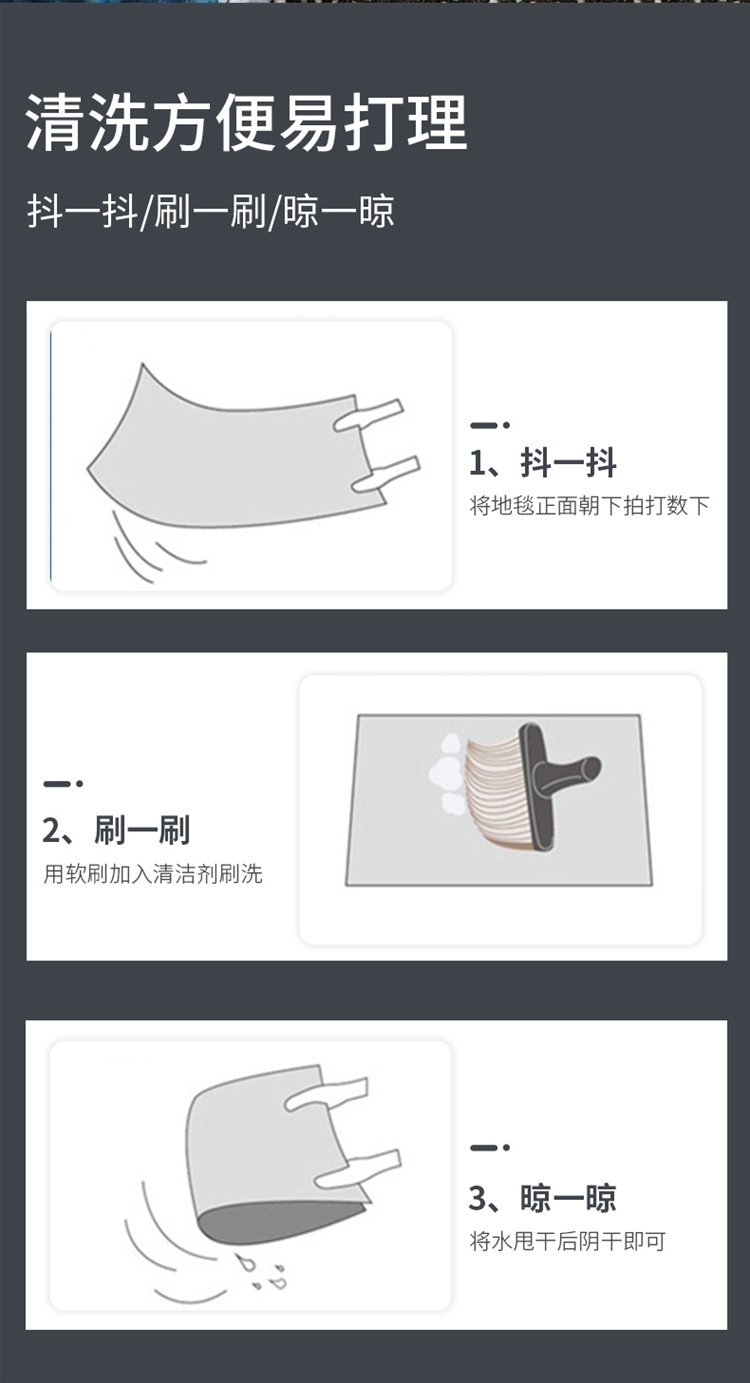 清洗方便易打理

抖一抖/刷一刷/晾一晾

1、抖一抖
将地毯正面朝下拍打数下

2、刷一刷
用软刷加入清洁剂刷洗

3、晾一晾
将水甩干后阴干即可