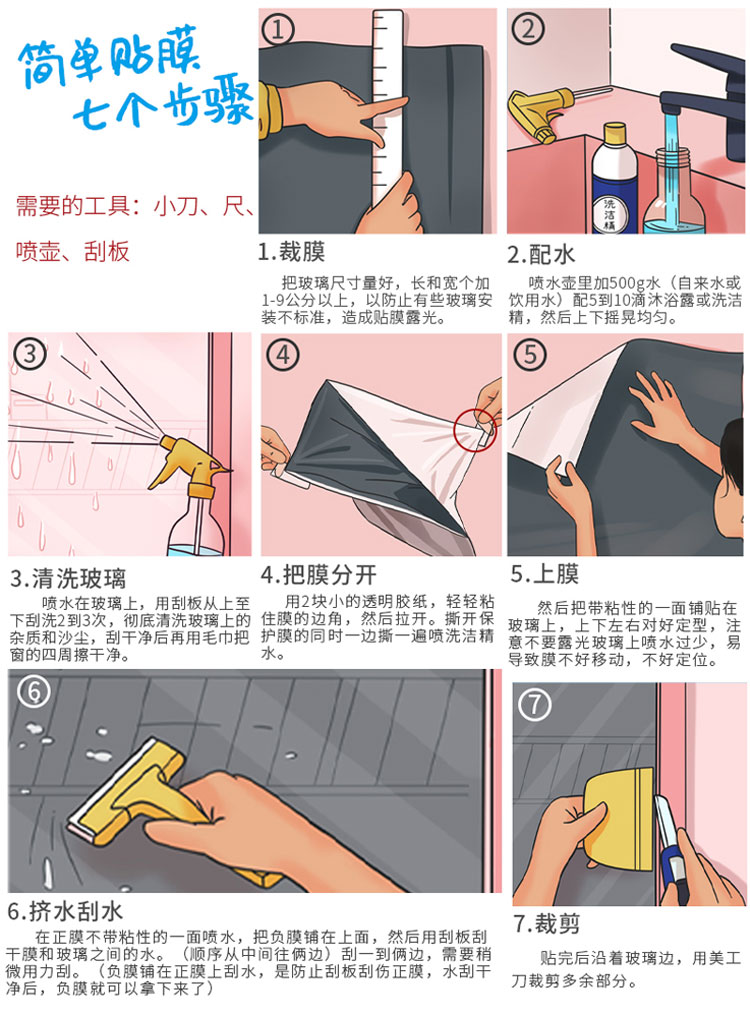 简单贴膜
七个步骤

需要的工具：小刀、尺、喷壶、刮板

①

1.裁膜

把玻璃尺寸量好，长和宽个加1-9公分以上，以防止有些玻璃安装不标准，造成贴膜露光。

②

洗洁精

2.配水

喷水壶里加500g水（自来水或饮用水）配5到10滴沐浴露或洗洁精，然后上下摇晃均匀。

③

3.清洗玻璃

喷水在玻璃上，用刮板从上至下刮洗2到3次，彻底清洗玻璃上的杂质和沙尘，刮干净后再用毛巾把窗的四周擦干净。

④

4.把膜分开

用2块小的透明胶纸，轻轻粘住膜的边角，然后拉开。撕开保护膜的同时一边撕一遍喷洗洁精水。

⑤

5.上膜

然后把带粘性的一面铺贴在玻璃上，上下左右对好定型，注意不要露光玻璃上喷水过少，易导致膜不好移动，不好定位。

⑥

6.挤水刮水

在正膜不带粘性的一面喷水，把负膜铺在上面，然后用刮板刮干膜和玻璃之间的水。（顺序从中间往俩边）刮一到俩边，需要稍微用力刮。（负膜铺在正膜上刮水，是防止刮板刮伤正膜，水刮干净后，负膜就可以拿下来了）

⑦

7.裁剪

贴完后沿着玻璃边，用美工刀裁剪多余部分。