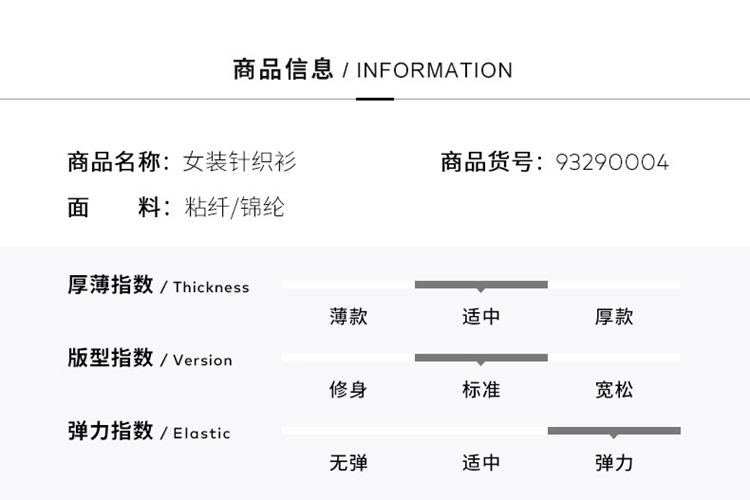 商品信息 / INFORMATION

商品名称：女装针织衫 商品货号：93290004

面 料：粘纤/锦纶

厚薄指数 / Thickness

薄款 适中 厚款

版型指数 / Version

修身 标准 宽松

弹力指数 / Elastic

无弹 适中 弹力