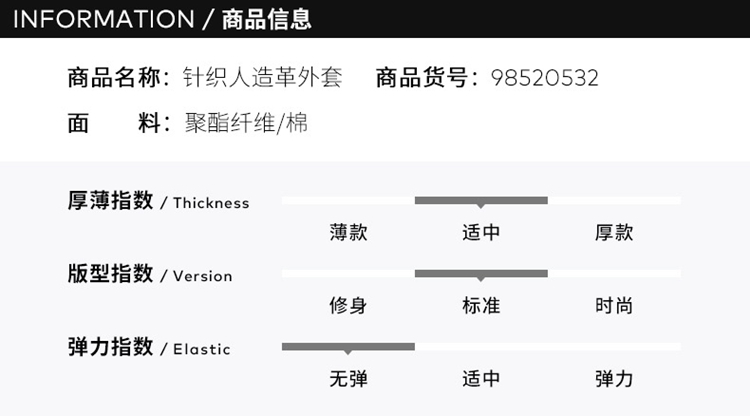 INFORMATION / 商品信息

商品名称：针织人造革外套  商品货号：98520532

面    料：聚酯纤维/棉

厚薄指数 / Thickness

薄款 适中 厚款

版型指数 / Version

修身 标准 时尚

弹力指数 / Elastic

无弹 适中 弹力