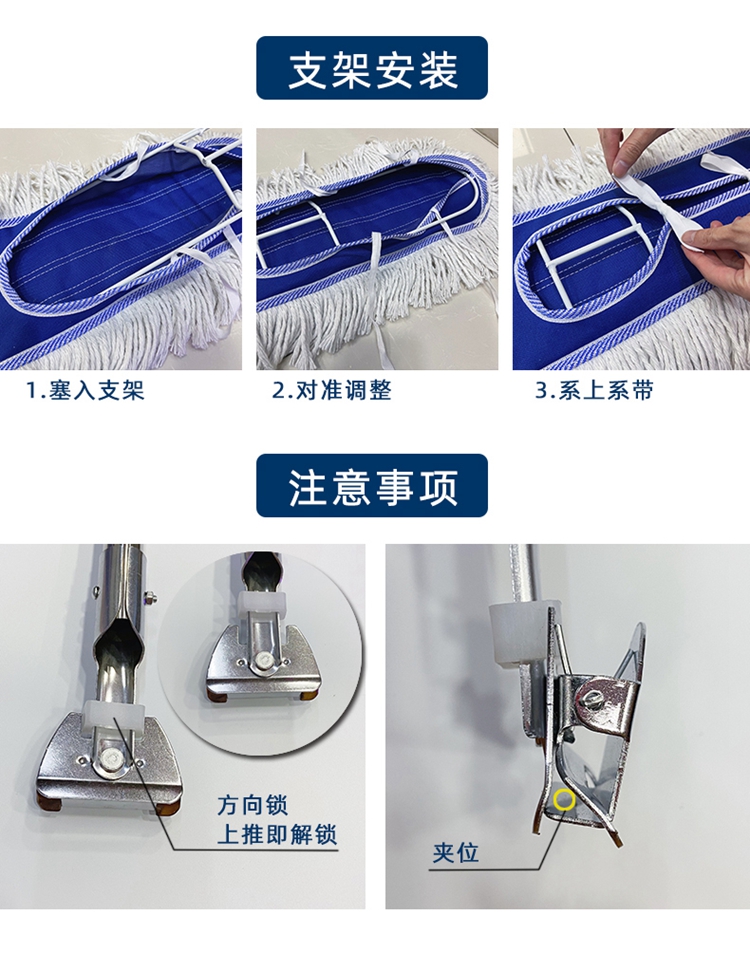 支架安装

1.塞入支架

2.对准调整

3.系上系带

注意事项

方向锁
上推即解锁

夹位