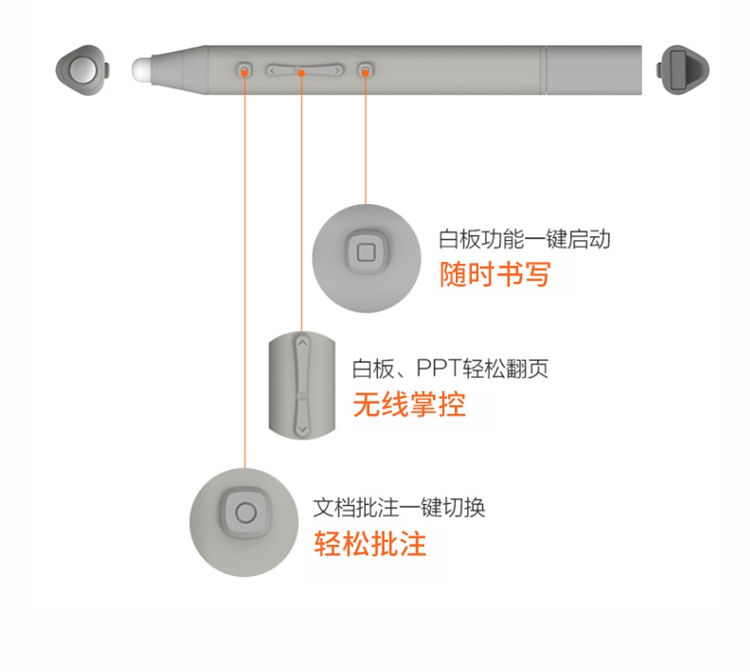 白板功能一键启动
随时书写

白板、PPT轻松翻页
无线掌控

文档批注一键切换
轻松批注