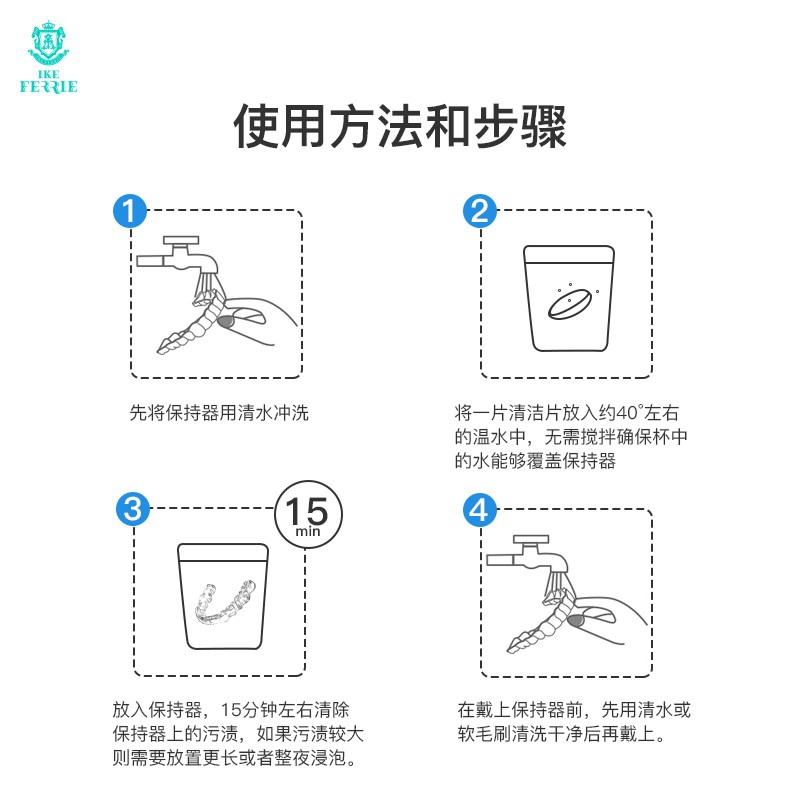 IKE
FERRIE

使用方法和步骤

1

先将保持器用清水冲洗

2

将一片清洁片放入约40°左右的温水中，无需搅拌确保杯中的水能够覆盖保持器

3

15
min

放入保持器，15分钟左右清除保持器上的污渍，如果污渍较大则需要放置更长或者整夜浸泡。

4

在戴上保持器前，先用清水或软毛刷清洗干净后再戴上。