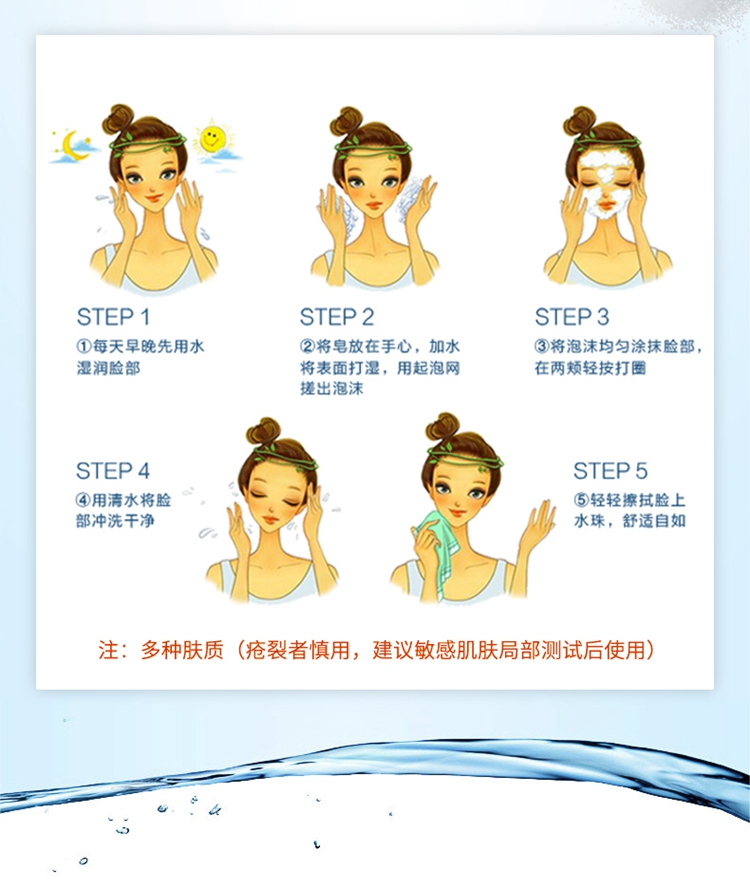 STEP 1
①每天早晚先用水湿润脸部

STEP 2
②将皂放在手心，加水将表面打湿，用起泡网搓出泡沫

STEP 3
③将泡沫均匀涂抹脸部，在两颊轻按打圈

STEP 4
④用清水将脸部冲洗干净

STEP 5
⑤轻轻擦拭脸上水珠，舒适自如

注：多种肤质（疮裂者慎用，建议敏感肌肤局部测试后使用）