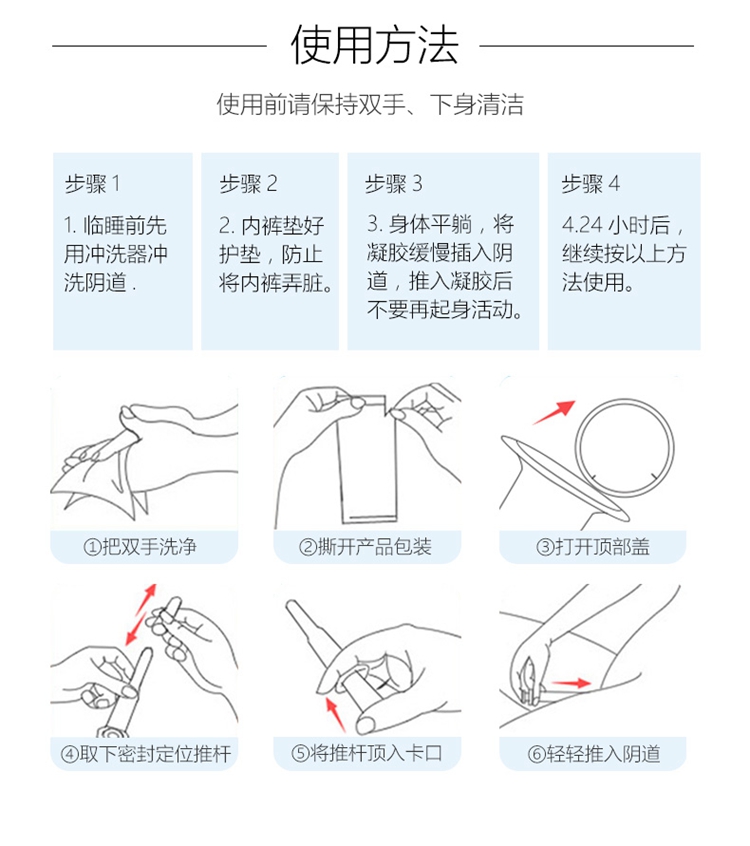 使用方法

使用前请保持双手、下身清洁

步骤 1

1. 临睡前先用冲洗器冲洗阴道 .

步骤 2

2. 内裤垫好护垫，防止将内裤弄脏。

步骤 3

3. 身体平躺，将凝胶缓慢插入阴道，推入凝胶后不要再起身活动。

步骤 4

4.24 小时后，继续按以上方法使用。

①把双手洗净

②撕开产品包装

③打开顶部盖

④取下密封定位推杆

⑤将推杆顶入卡口

⑥轻轻推入阴道