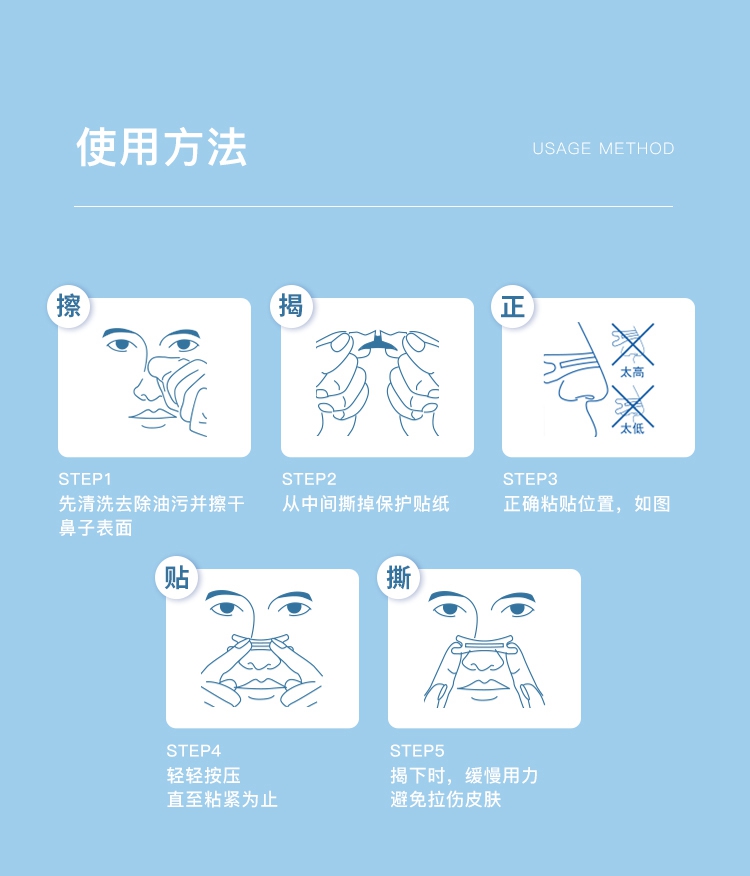 使用方法

USAGE METHOD

擦

STEP1
先清洗去除油污并擦干鼻子表面

揭

STEP2
从中间撕掉保护贴纸

正

太高

太低

STEP3
正确粘贴位置，如图

贴

STEP4
轻轻按压
直至粘紧为止

撕

STEP5
揭下时，缓慢用力
避免拉伤皮肤