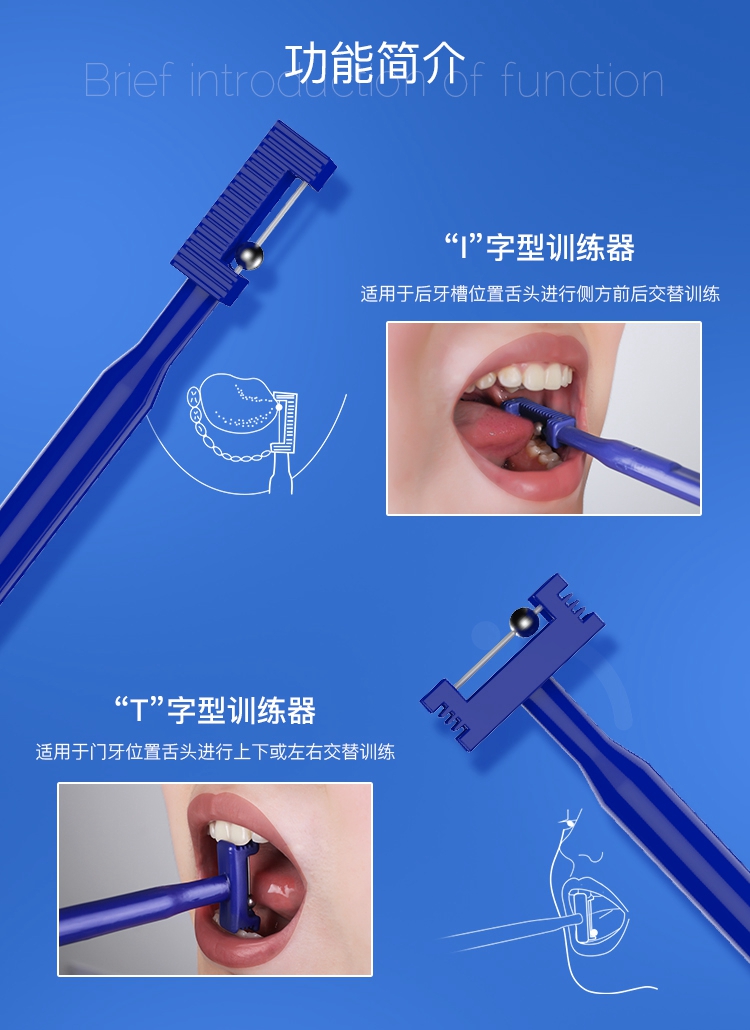 功能简介
Brief introduction of function

“I”字型训练器
适用于后牙槽位置舌头进行侧方前后交替训练

“T”字型训练器
适用于门牙位置舌头进行上下或左右交替训练