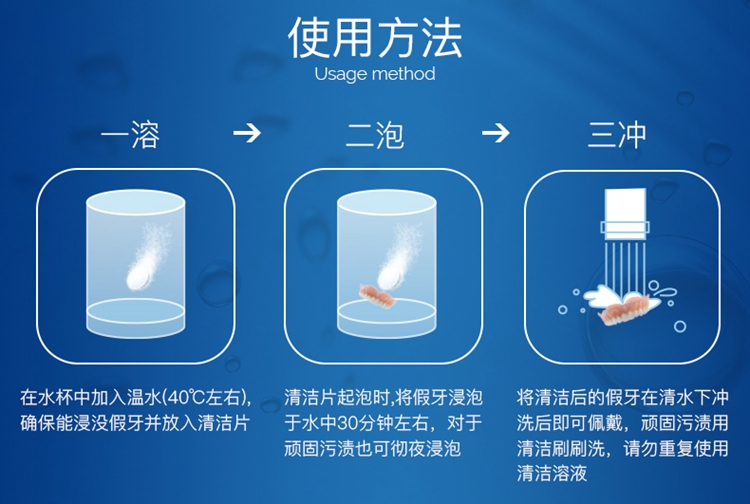 使用方法
Usage method

一溶 → 二泡 → 三冲

在水杯中加入温水(40℃左右)，确保能浸没假牙并放入清洁片

清洁片起泡时,将假牙浸泡于水中30分钟左右，对于顽固污渍也可彻夜浸泡

将清洁后的假牙在清水下冲洗后即可佩戴，顽固污渍用清洁刷刷洗，请勿重复使用清洁溶液