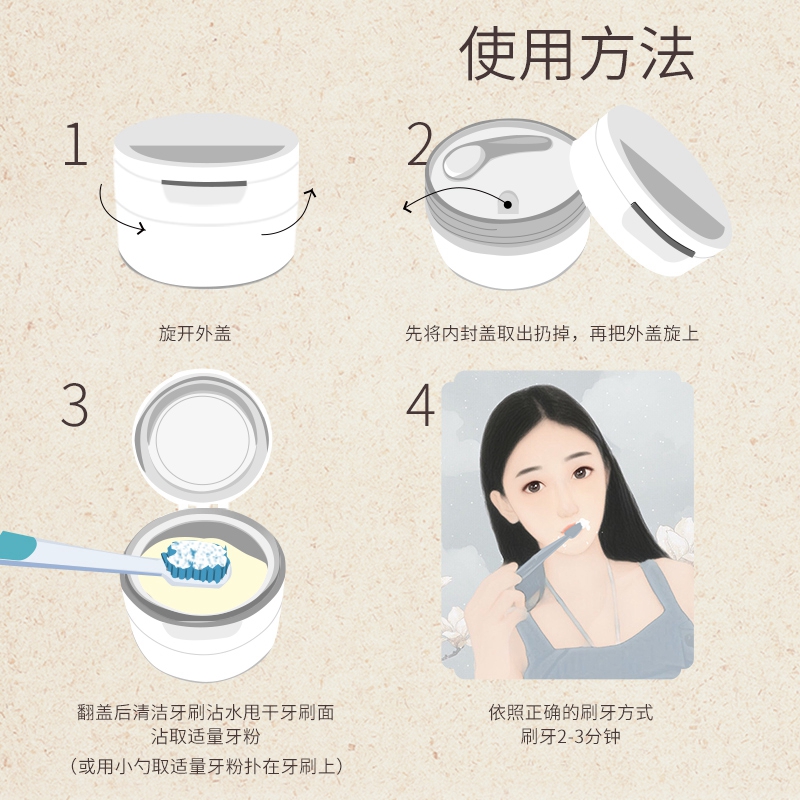 使用方法

1

旋开外盖

2

先将内封盖取出扔掉，再把外盖旋上

3

翻盖后清洁牙刷沾水甩干牙刷面
沾取适量牙粉
（或用小勺取适量牙粉扑在牙刷上）

4

依照正确的刷牙方式
刷牙2-3分钟