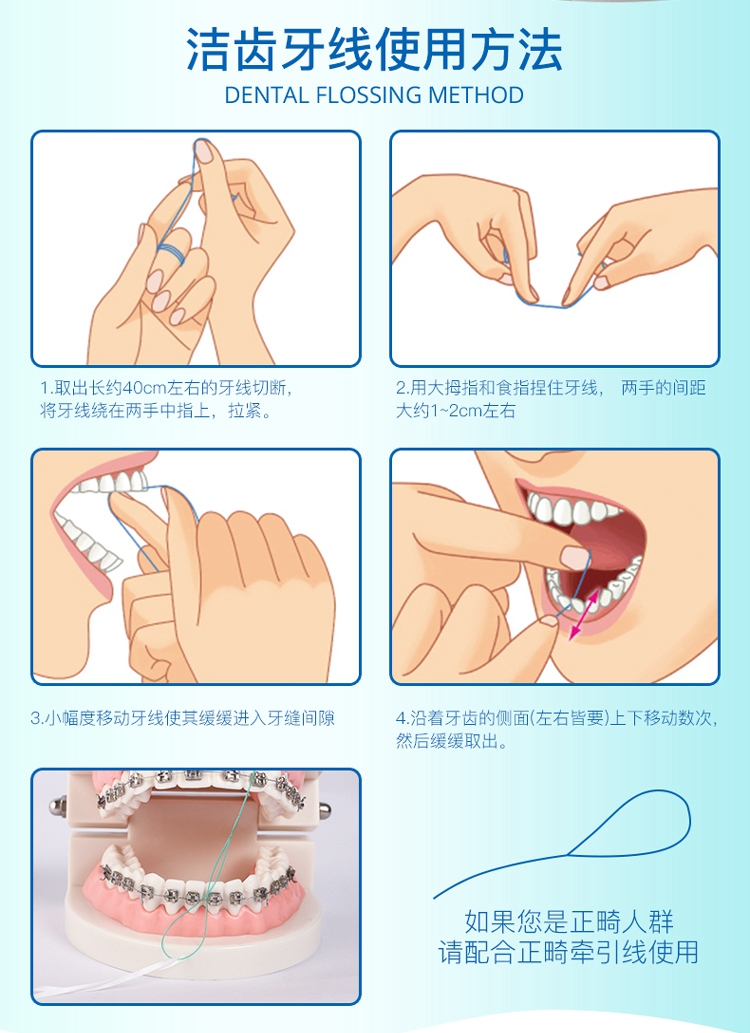 洁齿牙线使用方法
DENTAL FLOSSING METHOD

1.取出长约40cm左右的牙线切断，将牙线绕在两手中指上，拉紧。

2.用大拇指和食指捏住牙线， 两手的间距大约1~2cm左右

3.小幅度移动牙线使其缓缓进入牙缝间隙

4.沿着牙齿的侧面(左右皆要)上下移动数次，然后缓缓取出。

如果您是正畸人群
请配合正畸牵引线使用