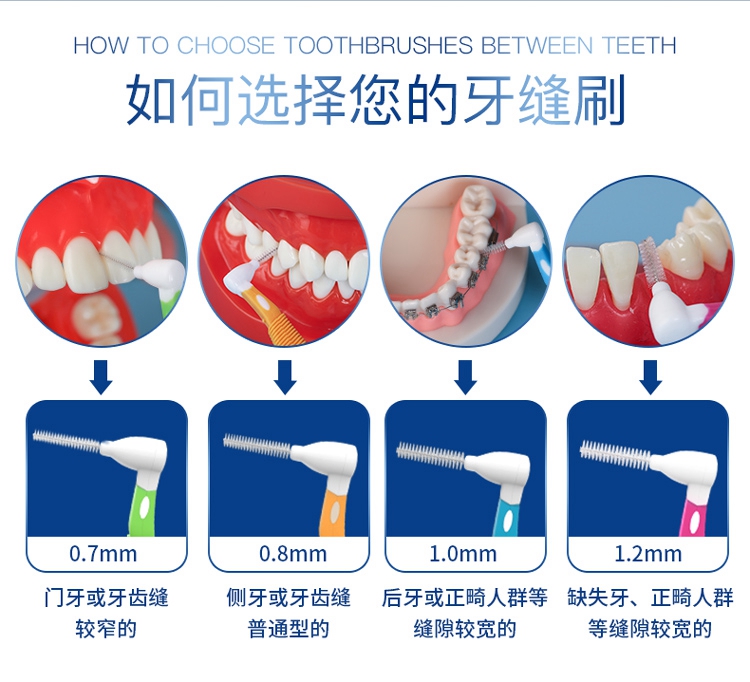 HOW TO CHOOSE TOOTHBRUSHES BETWEEN TEETH

如何选择您的牙缝刷

0.7mm

门牙或牙齿缝较窄的

0.8mm

侧牙或牙齿缝普通型的

1.0mm

后牙或正畸人群等缝隙较宽的

1.2mm

缺失牙、正畸人群等缝隙较宽的