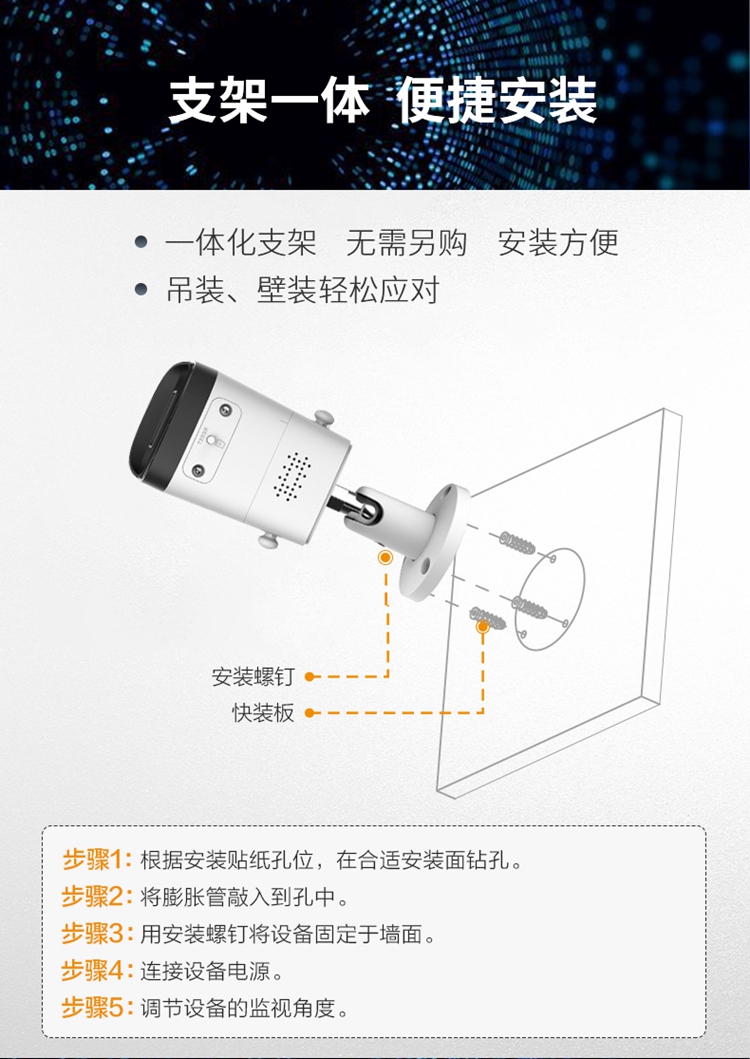 支架一体 便捷安装

• 一体化支架 无需另购 安装方便
• 吊装、壁装轻松应对

安装螺钉
快装板

步骤1: 根据安装贴纸孔位，在合适安装面钻孔。
步骤2: 将膨胀管敲入到孔中。
步骤3: 用安装螺钉将设备固定于墙面。
步骤4: 连接设备电源。
步骤5: 调节设备的监视角度。