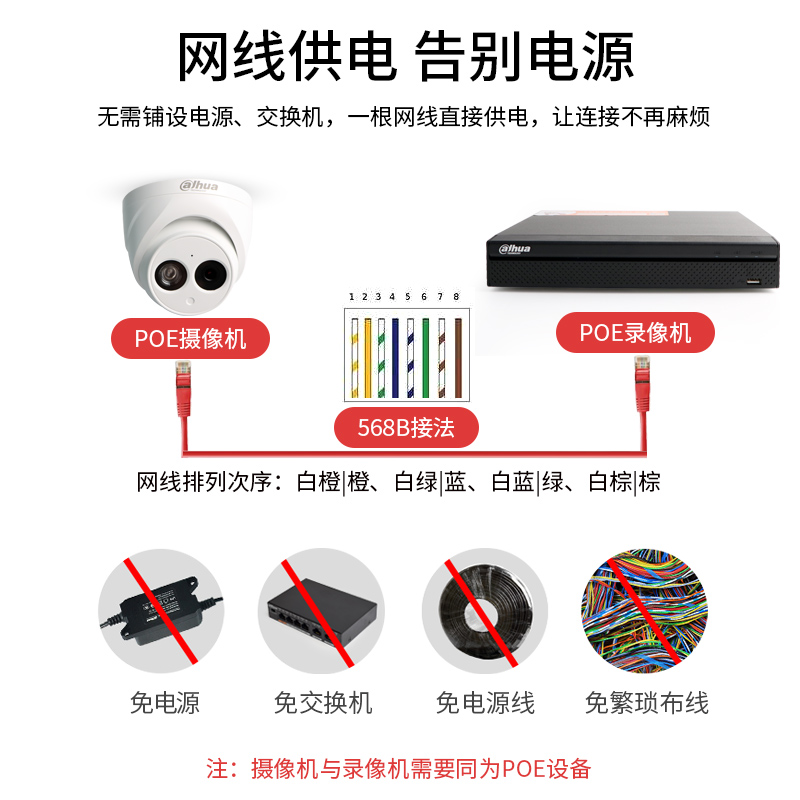 网线供电 告别电源

无需铺设电源、交换机，一根网线直接供电，让连接不再麻烦

alhua

alhua

1 2 3 4 5 6 7 8

POE摄像机

POE录像机

568B接法

网线排列次序：白橙|橙、白绿|蓝、白蓝|绿、白棕|棕

免电源

免交换机

免电源线

免繁琐布线

注：摄像机与录像机需要同为POE设备