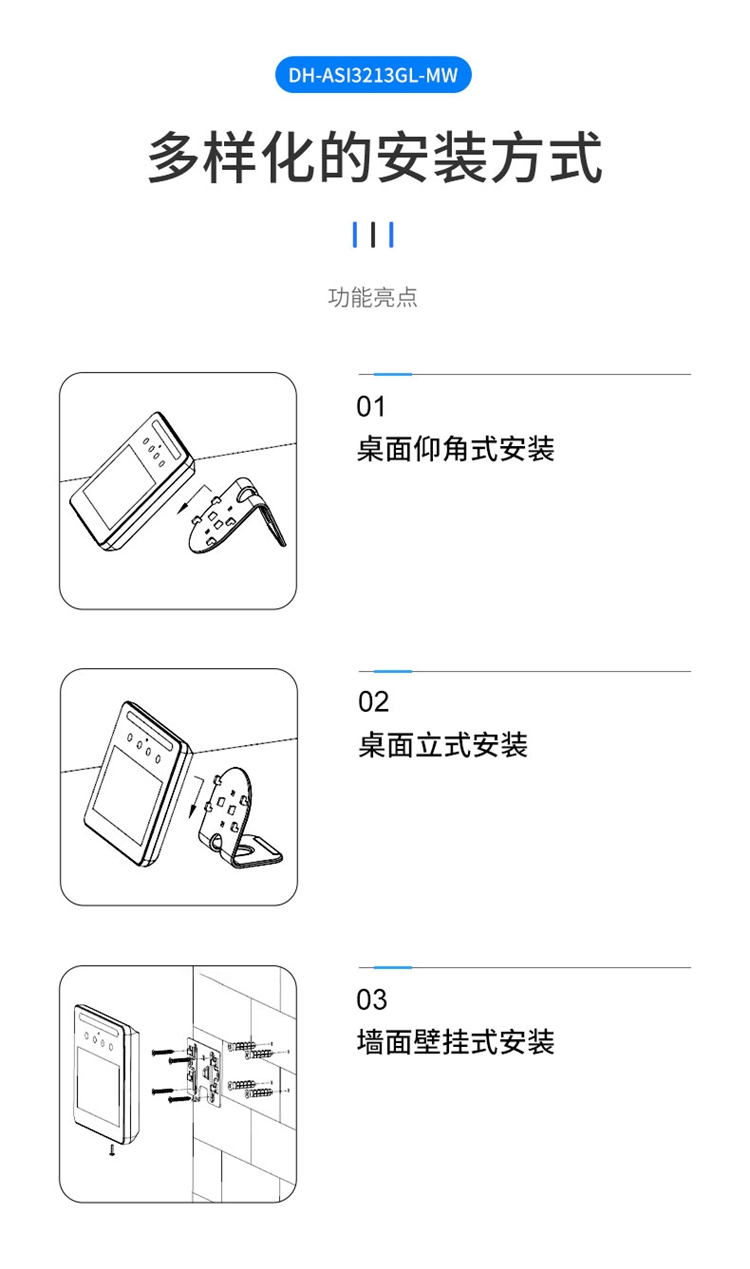 DH-ASI3213GL-MW

多样化的安装方式

功能亮点

01
桌面仰角式安装

02
桌面立式安装

03
墙面壁挂式安装