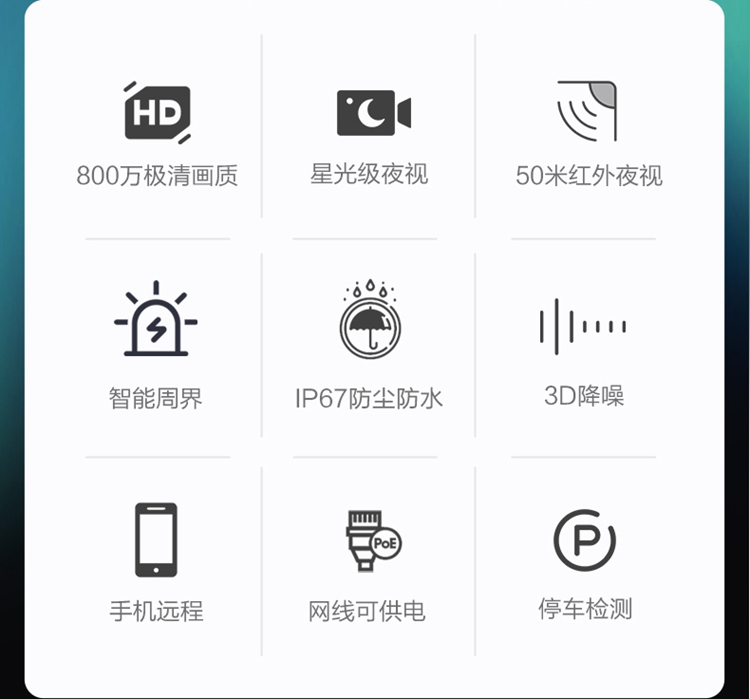 HD

800万极清画质

星光级夜视

50米红外夜视

智能周界

IP67防尘防水

3D降噪

手机远程

PoE

网线可供电

P

停车检测