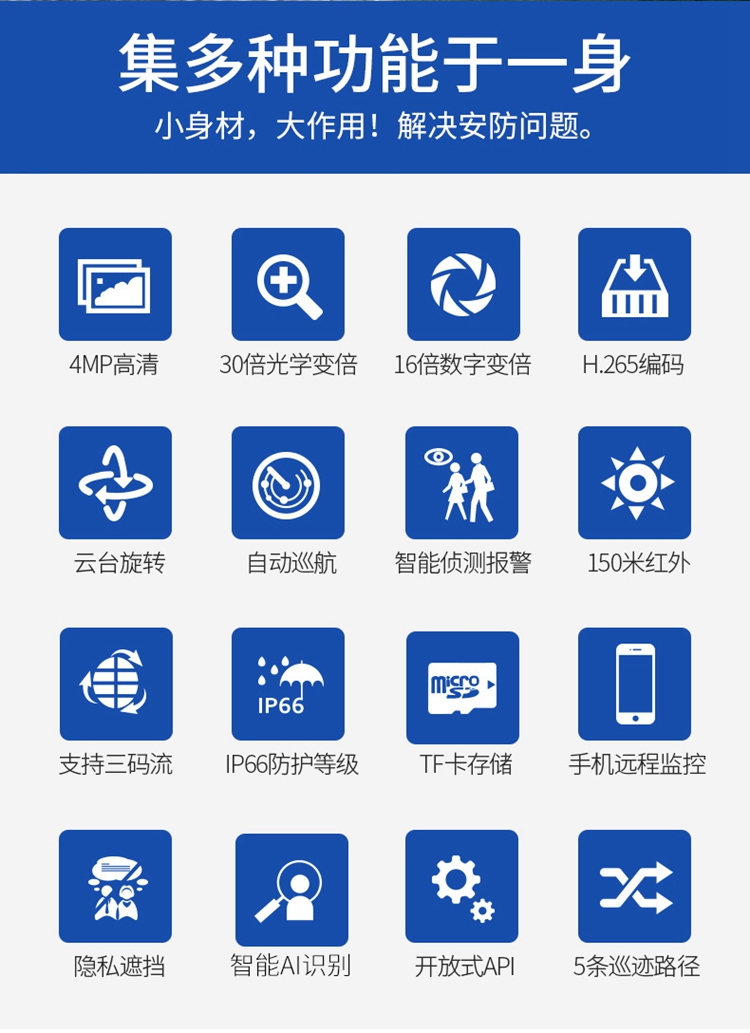 集多种功能于一身

小身材，大作用！解决安防问题。

4MP高清

30倍光学变倍

16倍数字变倍

H.265编码

云台旋转

自动巡航

智能侦测报警

150米红外

支持三码流

IP66

IP66防护等级

micro SD

TF卡存储

手机远程监控

隐私遮挡

智能AI识别

开放式API

5条巡迹路径