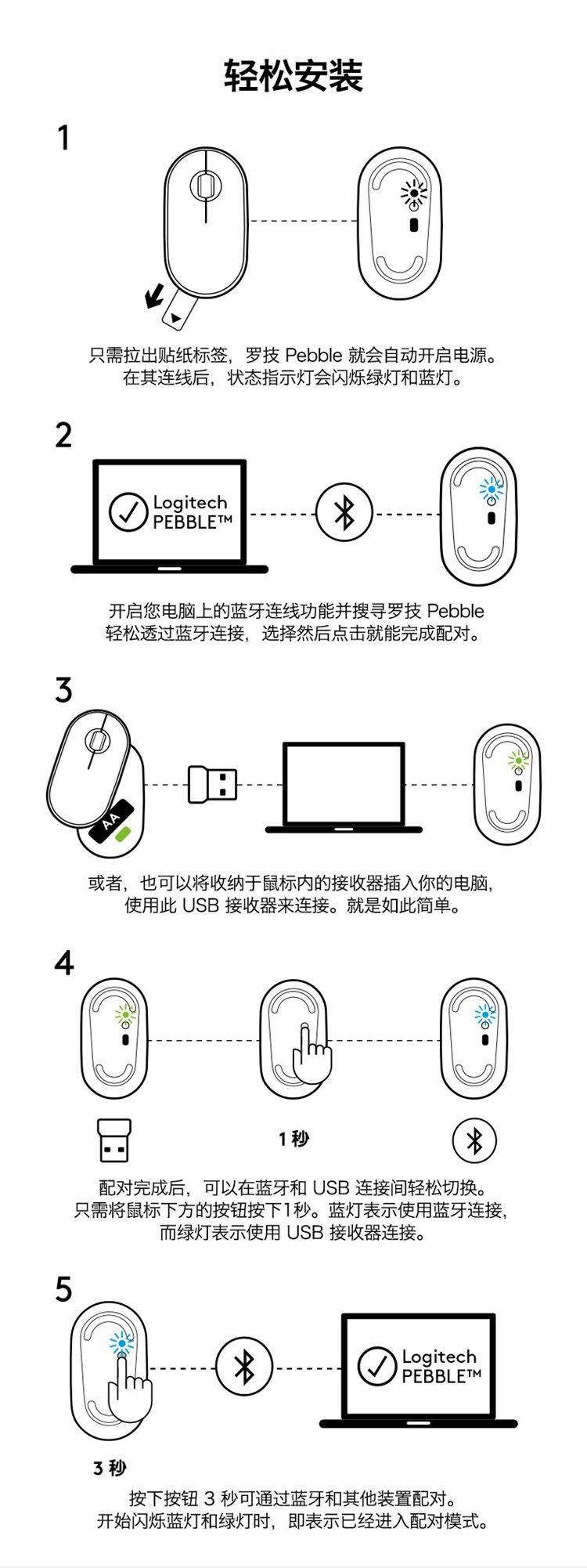 轻松安装

1

只需拉出贴纸标签，罗技 Pebble 就会自动开启电源。
在其连线后，状态指示灯会闪烁绿灯和蓝灯。

2

Logitech PEBBLE™

开启您电脑上的蓝牙连线功能并搜寻罗技 Pebble
轻松透过蓝牙连接，选择然后点击就能完成配对。

3

AA

或者，也可以将收纳于鼠标内的接收器插入你的电脑，
使用此 USB 接收器来连接。就是如此简单。

4

1 秒

配对完成后，可以在蓝牙和 USB 连接间轻松切换。
只需将鼠标下方的按钮按下1秒。蓝灯表示使用蓝牙连接，
而绿灯表示使用 USB 接收器连接。

5

Logitech PEBBLE™

3 秒

按下按钮 3 秒可通过蓝牙和其他装置配对。
开始闪烁蓝灯和绿灯时，即表示已经进入配对模式。