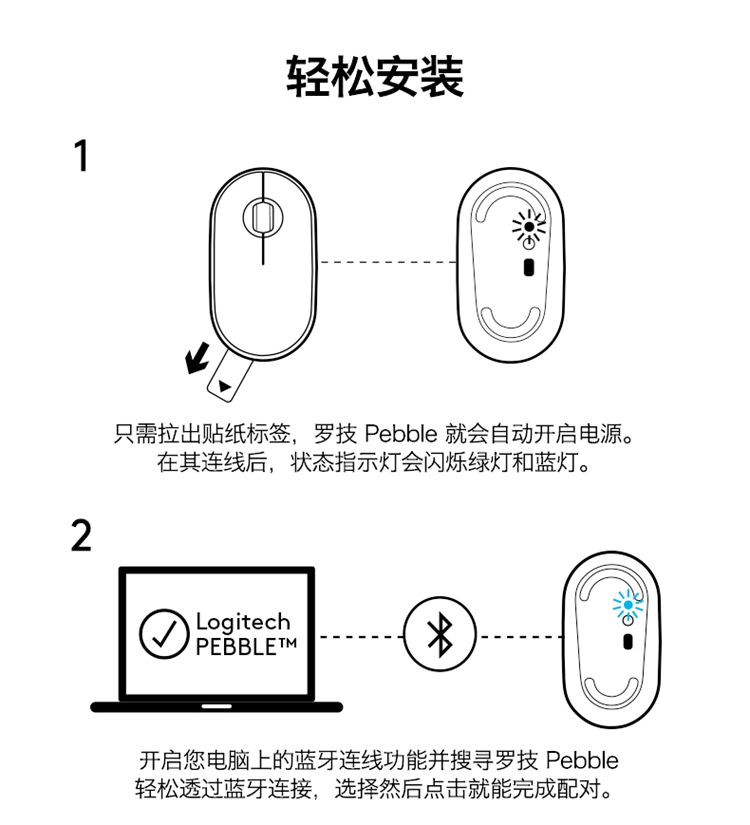 轻松安装

1

只需拉出贴纸标签，罗技 Pebble 就会自动开启电源。
在其连线后，状态指示灯会闪烁绿灯和蓝灯。

2

Logitech
PEBBLE™

开启您电脑上的蓝牙连线功能并搜寻罗技 Pebble
轻松透过蓝牙连接，选择然后点击就能完成配对。