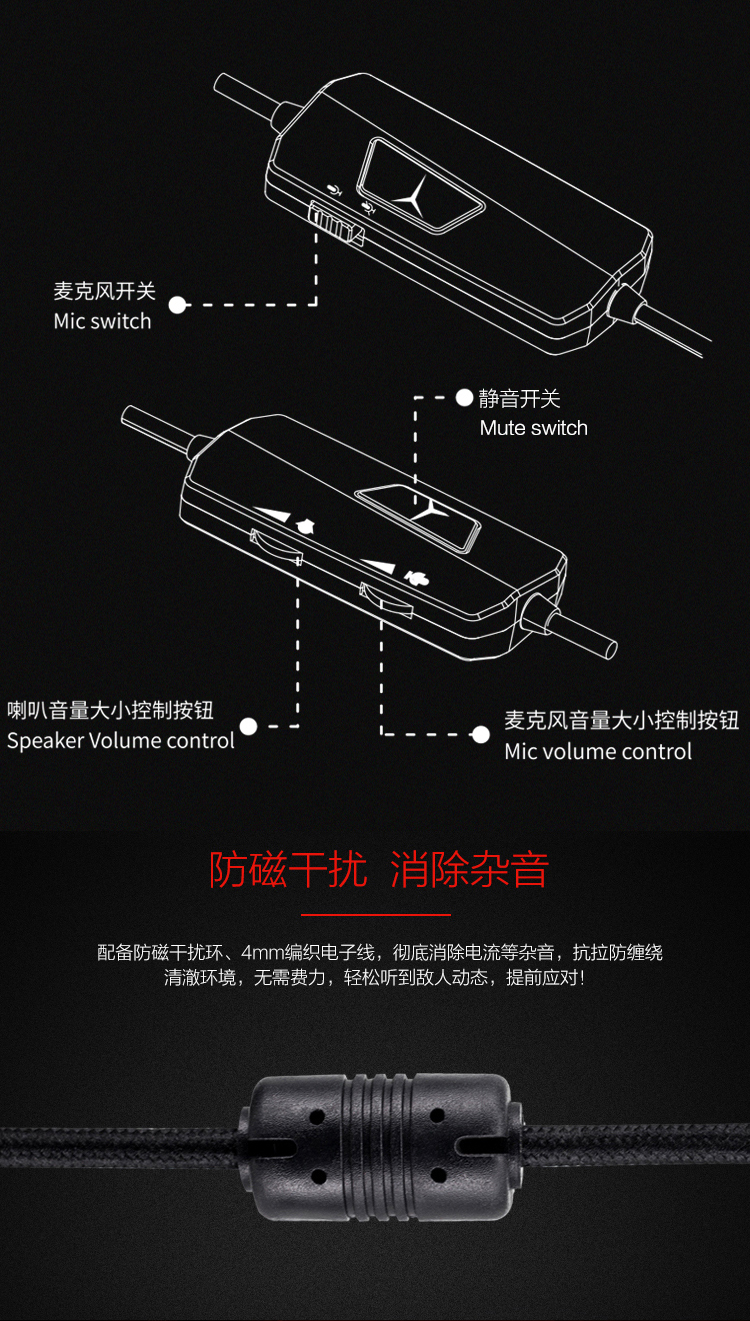 麦克风开关
Mic switch

静音开关
Mute switch

喇叭音量大小控制按钮
Speaker Volume control

麦克风音量大小控制按钮
Mic volume control

防磁干扰 消除杂音

配备防磁干扰环、4mm编织电子线，彻底消除电流等杂音，抗拉防缠绕
清澈环境，无需费力，轻松听到敌人动态，提前应对！